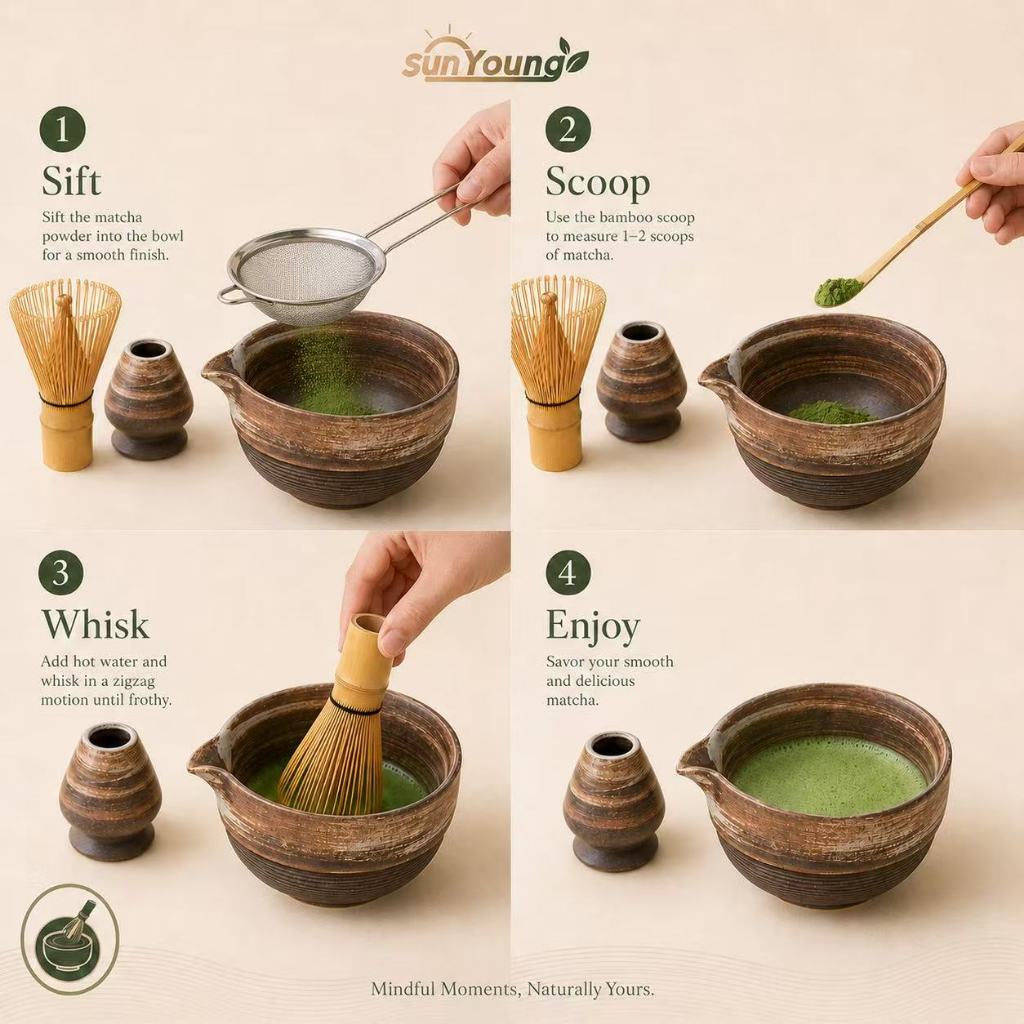 sunYoung

1
Sift
Sift the matcha powder into the bowl for a smooth finish.

2
Scoop
Use the bamboo scoop to measure 1–2 scoops of matcha.

3
Whisk
Add hot water and whisk in a zigzag motion until frothy.

4
Enjoy
Savor your smooth and delicious matcha.

Mindful Moments, Naturally Yours.