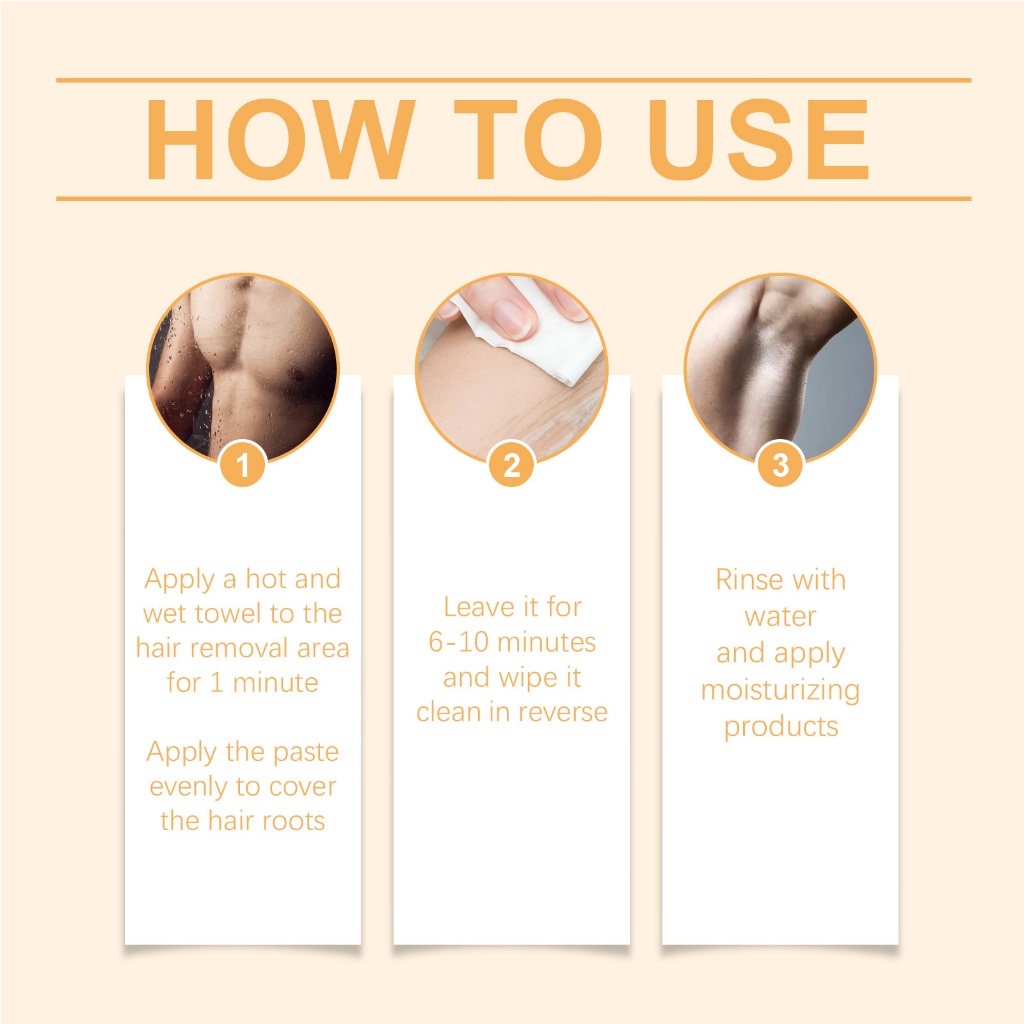 HOW TO USE

1

Apply a hot and wet towel to the hair removal area for 1 minute

Apply the paste evenly to cover the hair roots

2

Leave it for 6-10 minutes and wipe it clean in reverse

3

Rinse with water and apply moisturizing products