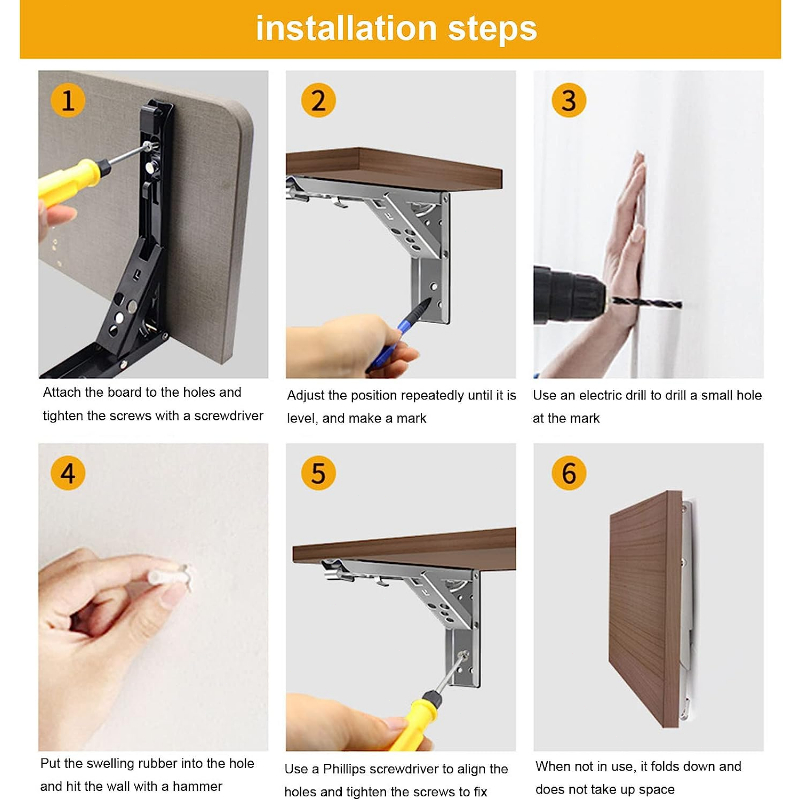 installation steps

1

Attach the board to the holes and tighten the screws with a screwdriver

2

Adjust the position repeatedly until it is level, and make a mark

3

Use an electric drill to drill a small hole at the mark

4

Put the swelling rubber into the hole and hit the wall with a hammer

5

Use a Phillips screwdriver to align the holes and tighten the screws to fix

6

When not in use, it folds down and does not take up space