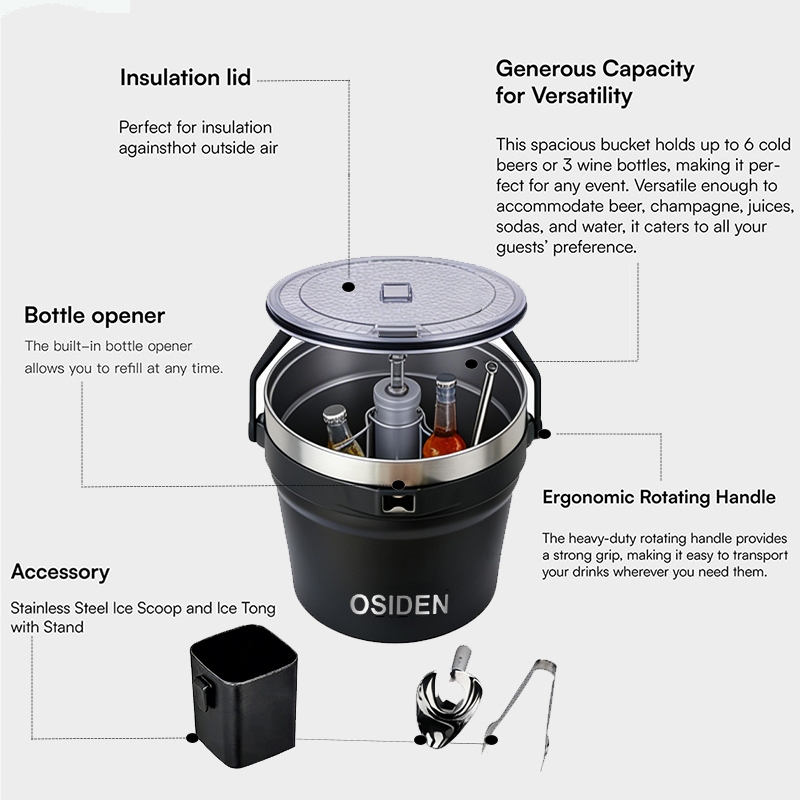 Insulation lid

Perfect for insulation againsthot outside air

Generous Capacity for Versatility

This spacious bucket holds up to 6 cold beers or 3 wine bottles, making it perfect for any event. Versatile enough to accommodate beer, champagne, juices, sodas, and water, it caters to all your guests' preference.

Bottle opener

The built-in bottle opener allows you to refill at any time.

Ergonomic Rotating Handle

The heavy-duty rotating handle provides a strong grip, making it easy to transport your drinks wherever you need them.

Accessory

Stainless Steel Ice Scoop and Ice Tong with Stand

OSIDEN