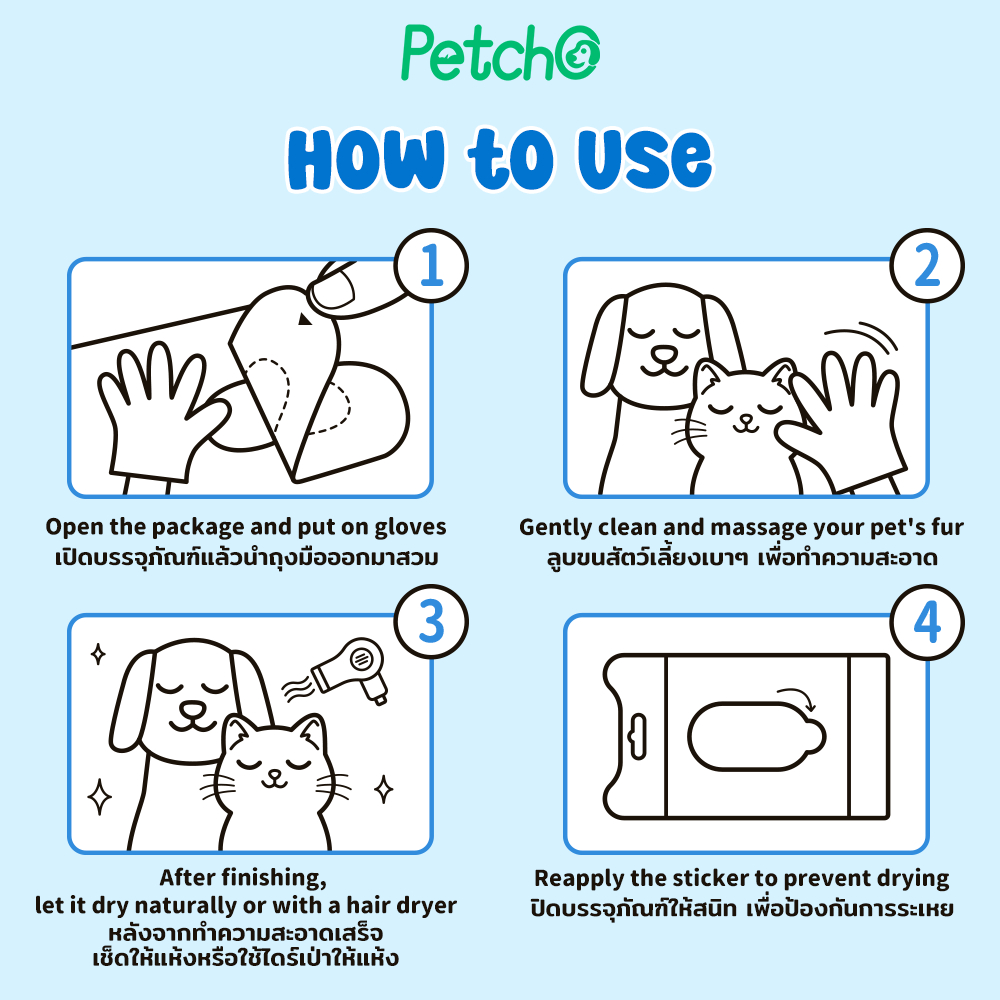 Petcho

HOW to USe

1

Open the package and put on gloves
เปิดบรรจุภัณฑ์แล้วนำถุงมือออกมาสวม

2

Gently clean and massage your pet's fur
ลูบขนสัตว์เลี้ยงเบาๆ เพื่อทำความสะอาด

3

After finishing,
let it dry naturally or with a hair dryer
หลังจากทำความสะอาดเสร็จ
เช็ดให้แห้งหรือใช้ไดร์เป่าให้แห้ง

4

Reapply the sticker to prevent drying
ปิดบรรจุภัณฑ์ให้สนิท เพื่อป้องกันการระเหย