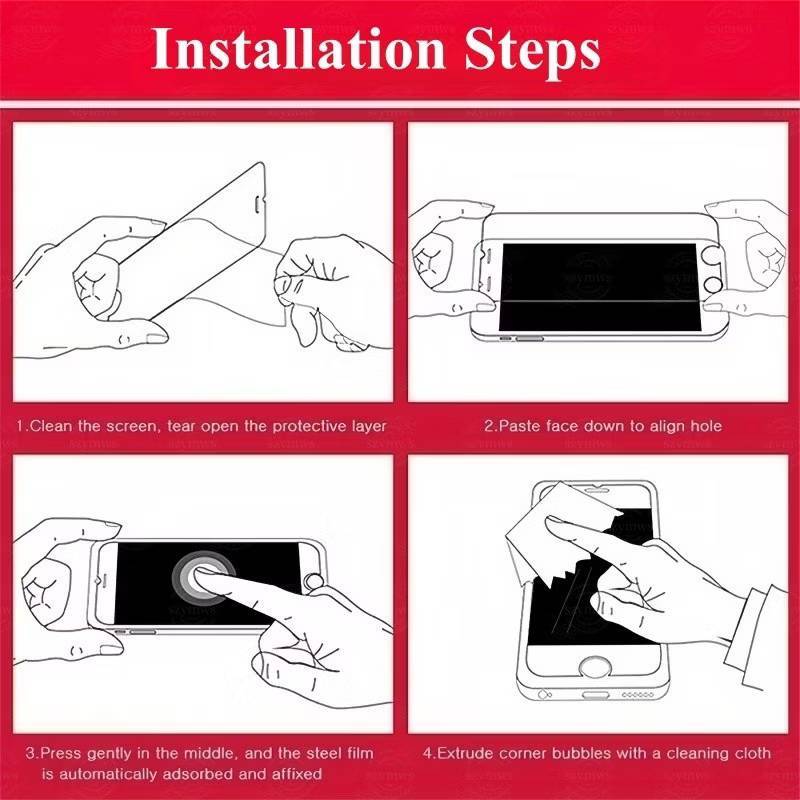 Installation Steps

1.Clean the screen, tear open the protective layer

2.Paste face down to align hole

3.Press gently in the middle, and the steel film is automatically adsorbed and affixed

4.Extrude corner bubbles with a cleaning cloth