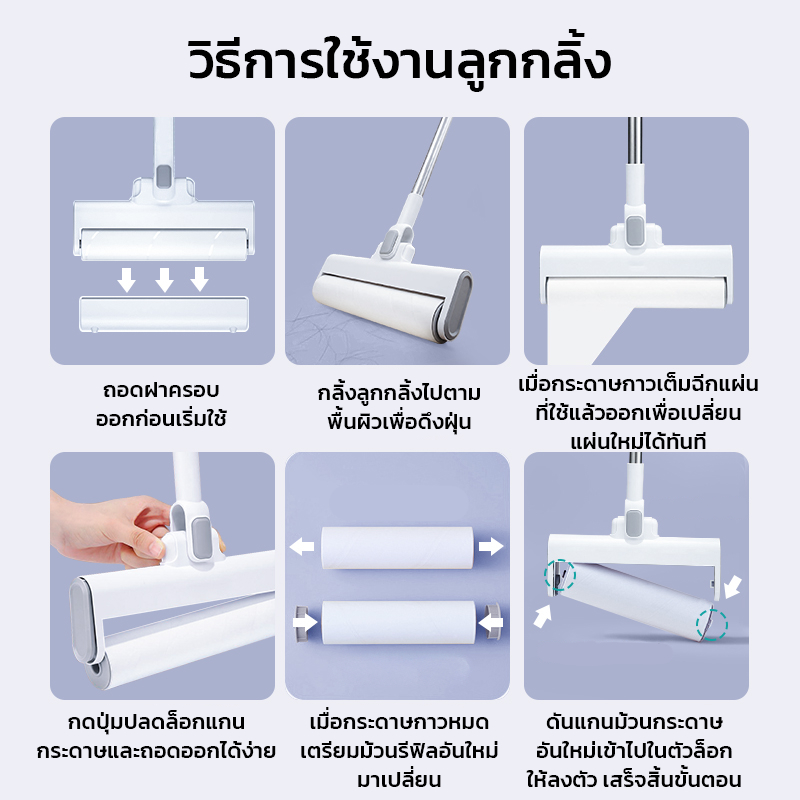 วิธีการใช้งานลูกกลิ้ง

ถอดฝาครอบ
ออกก่อนเริ่มใช้

กลิ้งลูกกลิ้งไปตาม
พื้นผิวเพื่อดึงฝุ่น

เมื่อกระดาษกาวเต็มฉีกแผ่น
ที่ใช้แล้วออกเพื่อเปลี่ยน
แผ่นใหม่ได้ทันที

กดปุ่มปลดล็อกแกน
กระดาษและถอดออกได้ง่าย

เมื่อกระดาษกาวหมด
เตรียมม้วนรีฟิลอันใหม่
มาเปลี่ยน

ดันแกนม้วนกระดาษ
อันใหม่เข้าไปในตัวล็อก
ให้ลงตัว เสร็จสิ้นขั้นตอน