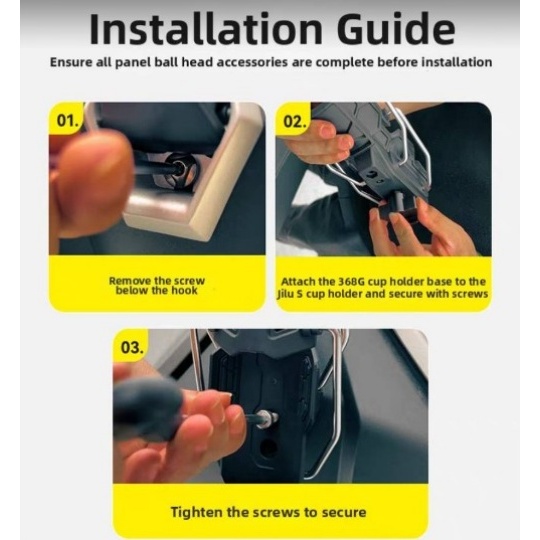 Installation Guide

Ensure all panel ball head accessories are complete before installation

01.

Remove the screw below the hook

02.

Attach the 368G cup holder base to the Jilu S cup holder and secure with screws

03.

Tighten the screws to secure