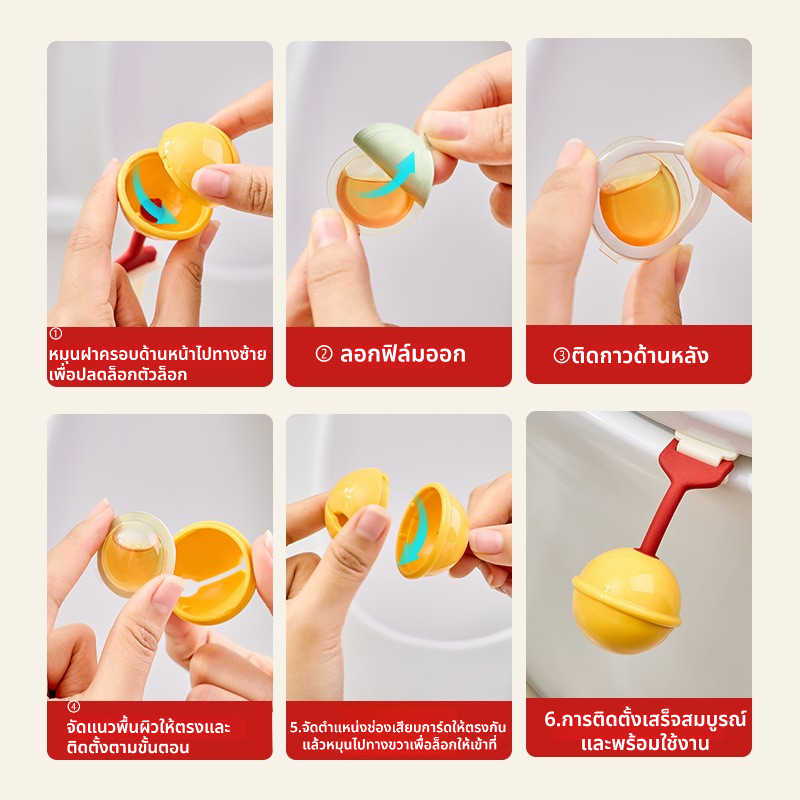 ①
หมุนฝาครอบด้านหน้าไปทางซ้าย เพื่อปลดล็อกตัวล็อก

② ลอกฟิล์มออก

③ติดกาวด้านหลัง

④
จัดแนวพื้นผิวให้ตรงและ ติดตั้งตามขั้นตอน

5.จัดตำแหน่งช่องเสียบการ์ดให้ตรงกัน แล้วหมุนไปทางขวาเพื่อล็อกให้เข้าที่

6.การติดตั้งเสร็จสมบูรณ์ และพร้อมใช้งาน