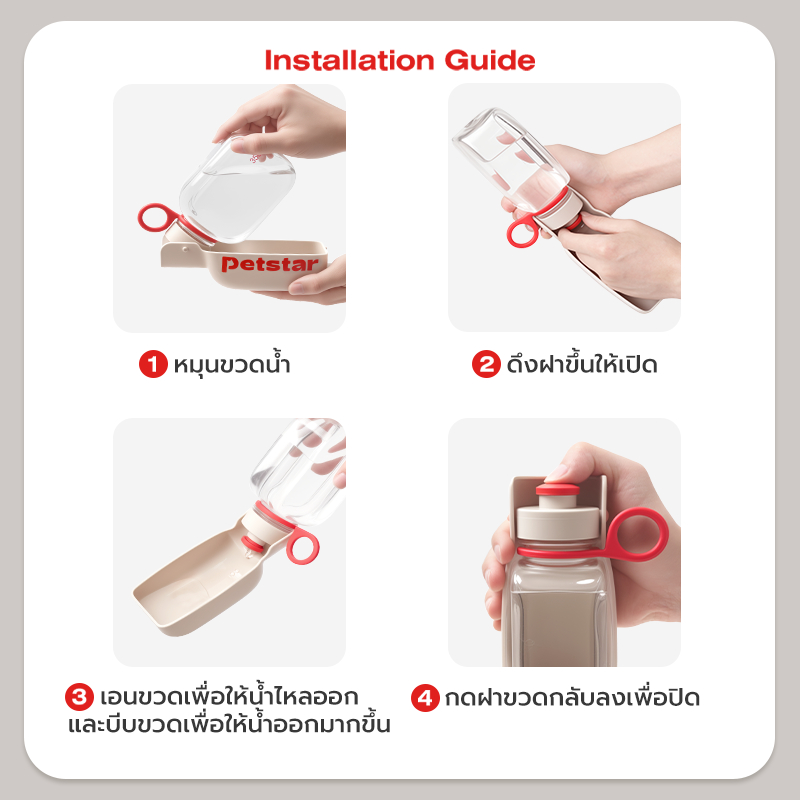 Installation Guide

Petstar

1 หมุนขวดน้ำ

2 ดึงฝาขึ้นให้เปิด

3 เอนขวดเพื่อให้น้ำไหลออก และบีบขวดเพื่อให้น้ำออกมากขึ้น

4 กดฝาขวดกลับลงเพื่อปิด