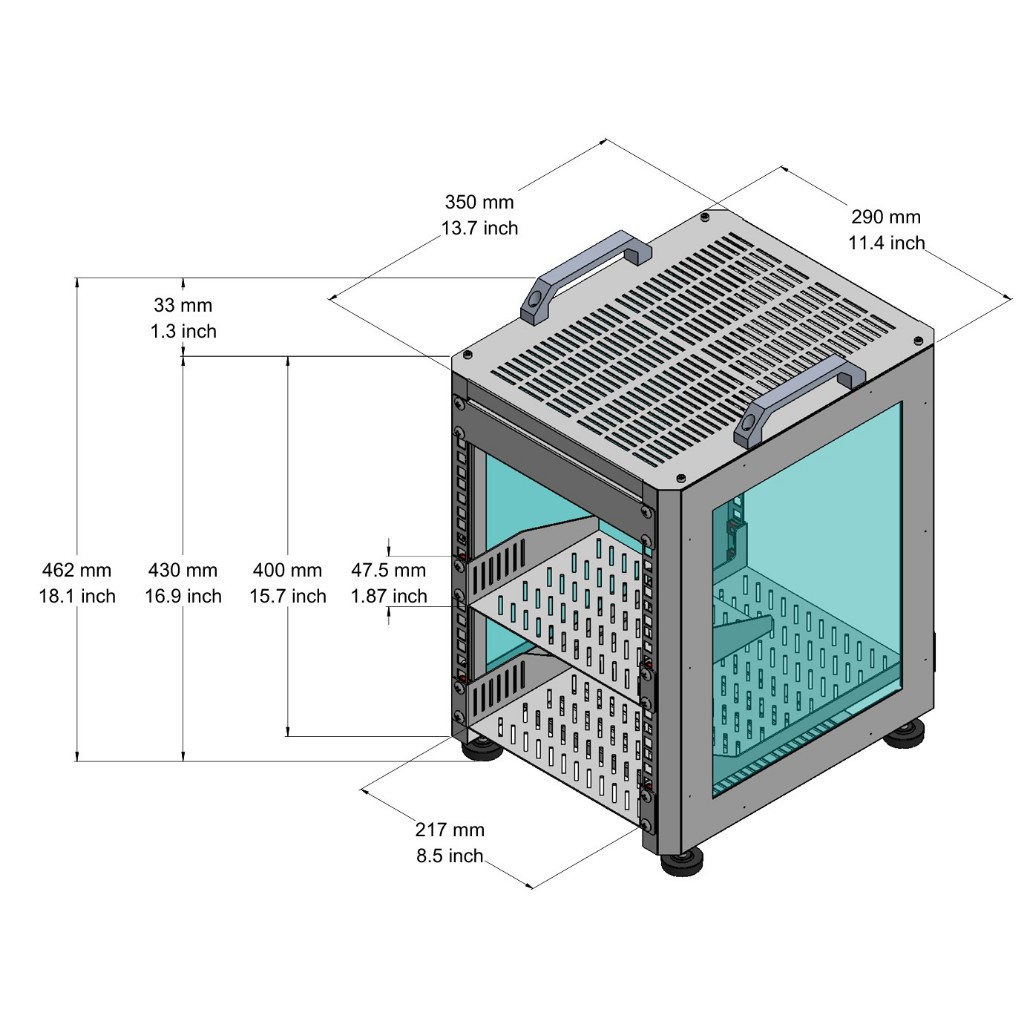 350 mm
13.7 inch

290 mm
11.4 inch

33 mm
1.3 inch

462 mm
18.1 inch

430 mm
16.9 inch

400 mm
15.7 inch

47.5 mm
1.87 inch

217 mm
8.5 inch