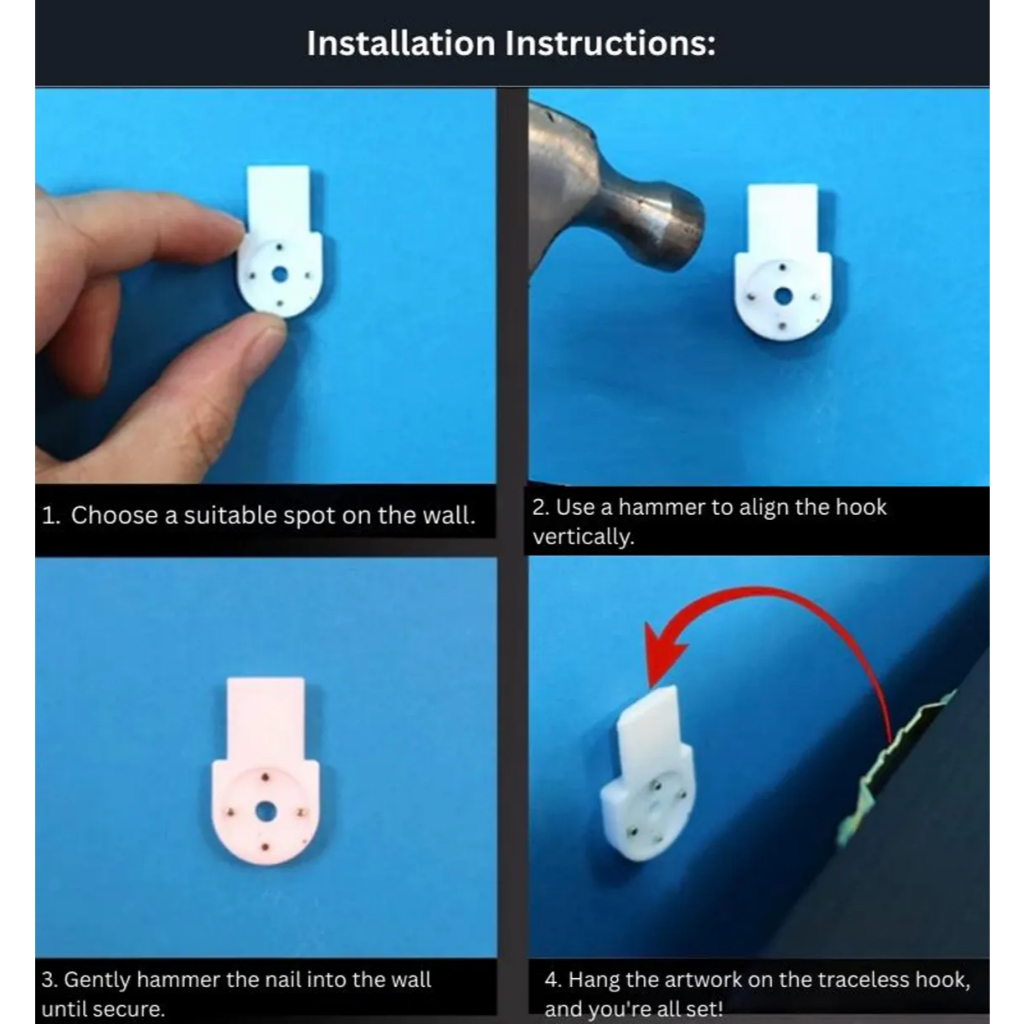 Installation Instructions:

1. Choose a suitable spot on the wall.

2. Use a hammer to align the hook vertically.

3. Gently hammer the nail into the wall until secure.

4. Hang the artwork on the traceless hook, and you're all set!