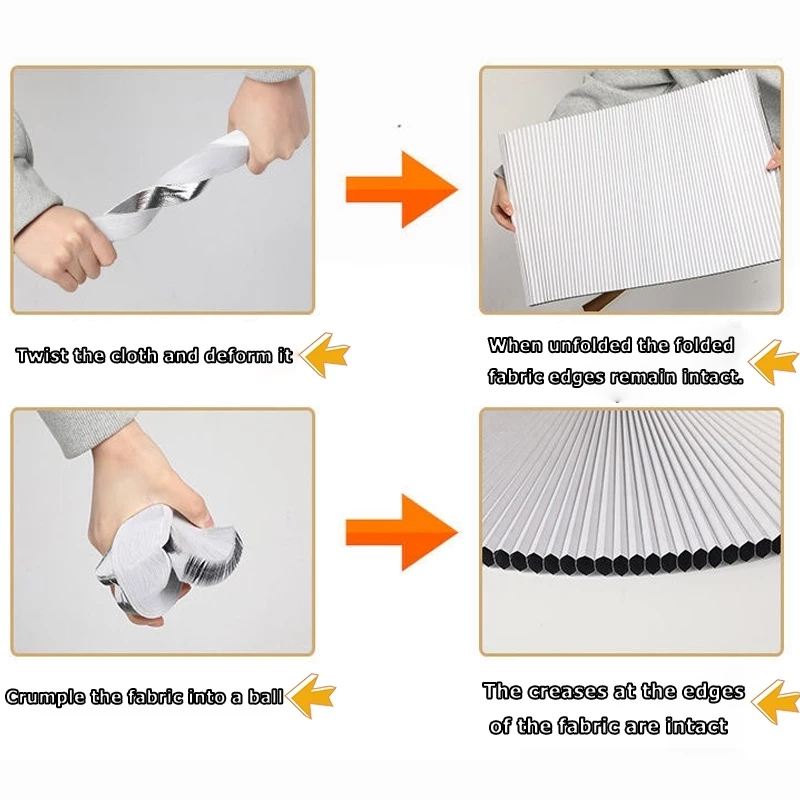 Twist the cloth and deform it

When unfolded the folded fabric edges remain intact.

Crumple the fabric into a ball

The creases at the edges of the fabric are intact