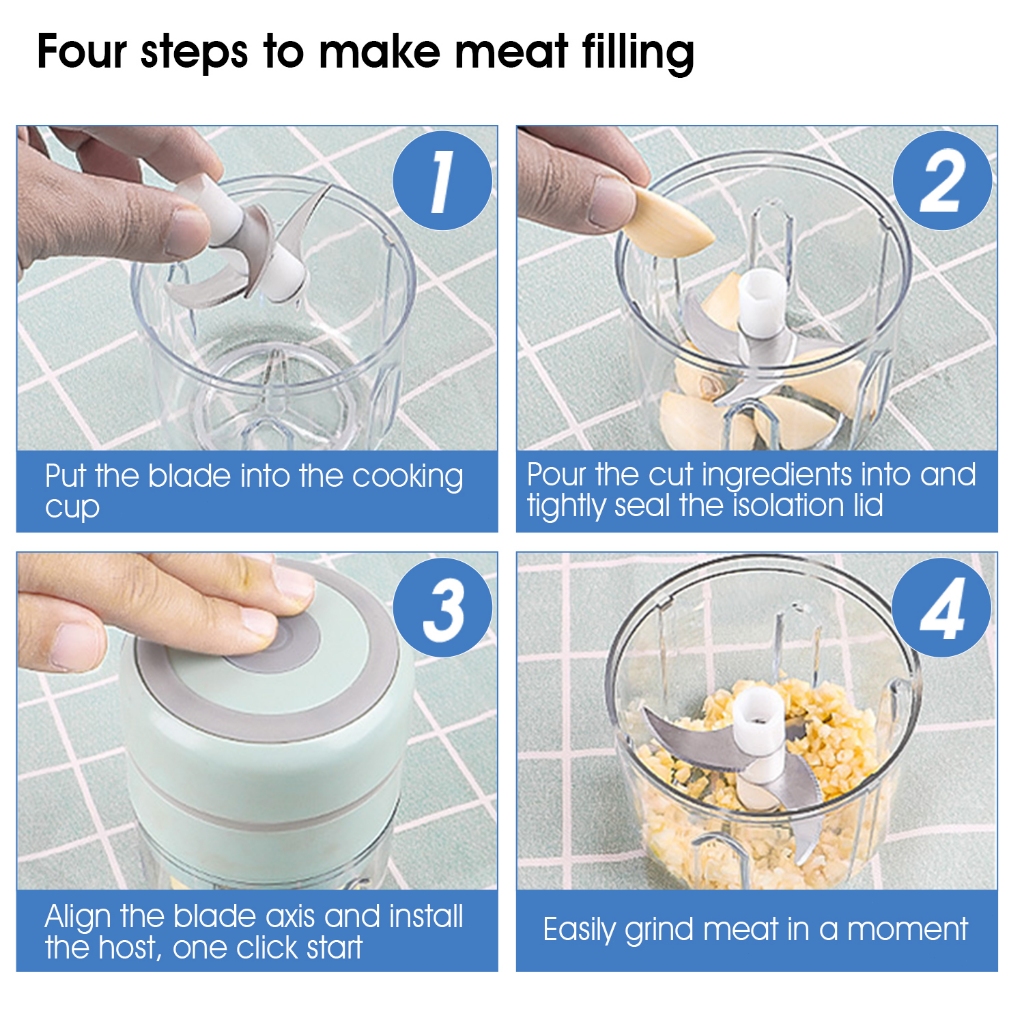 Four steps to make meat filling

1

Put the blade into the cooking cup

2

Pour the cut ingredients into and tightly seal the isolation lid

3

Align the blade axis and install the host, one click start

4

Easily grind meat in a moment