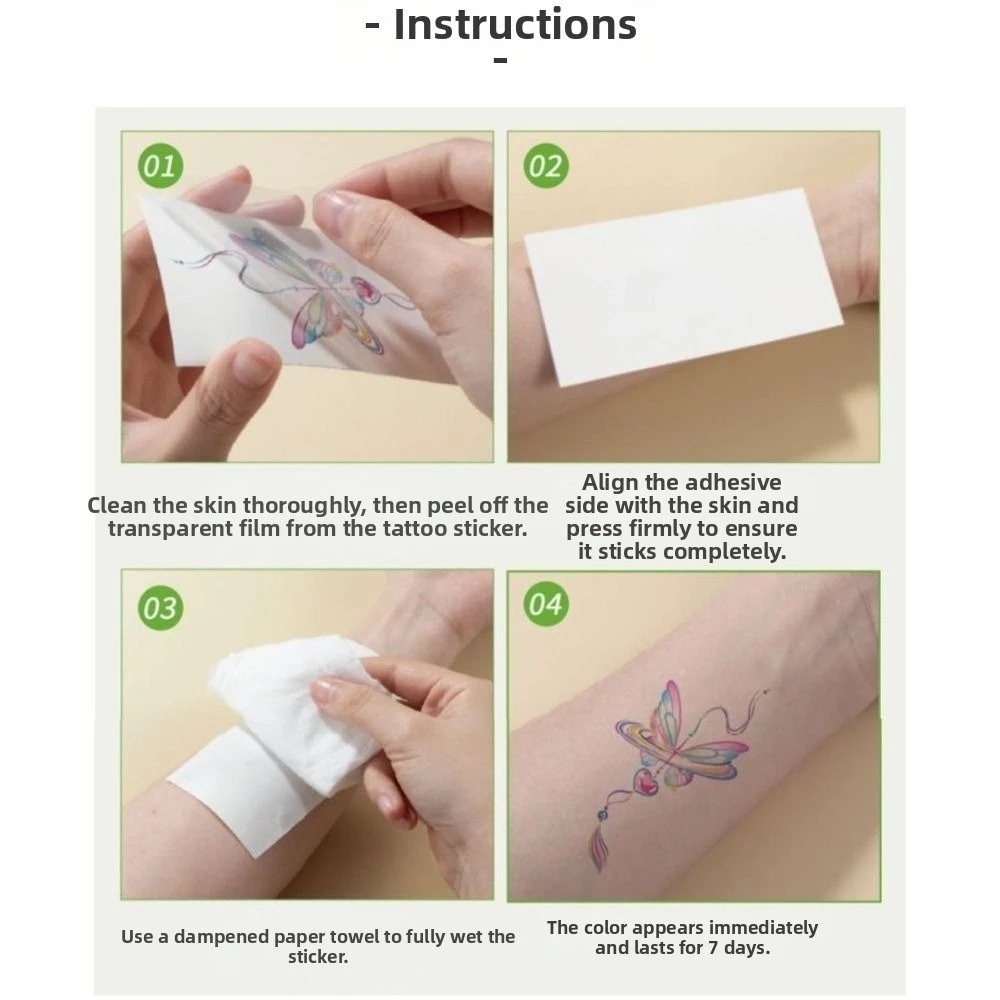 - Instructions
-

01

02

Clean the skin thoroughly, then peel off the transparent film from the tattoo sticker.

Align the adhesive side with the skin and press firmly to ensure it sticks completely.

03

04

Use a dampened paper towel to fully wet the sticker.

The color appears immediately and lasts for 7 days.