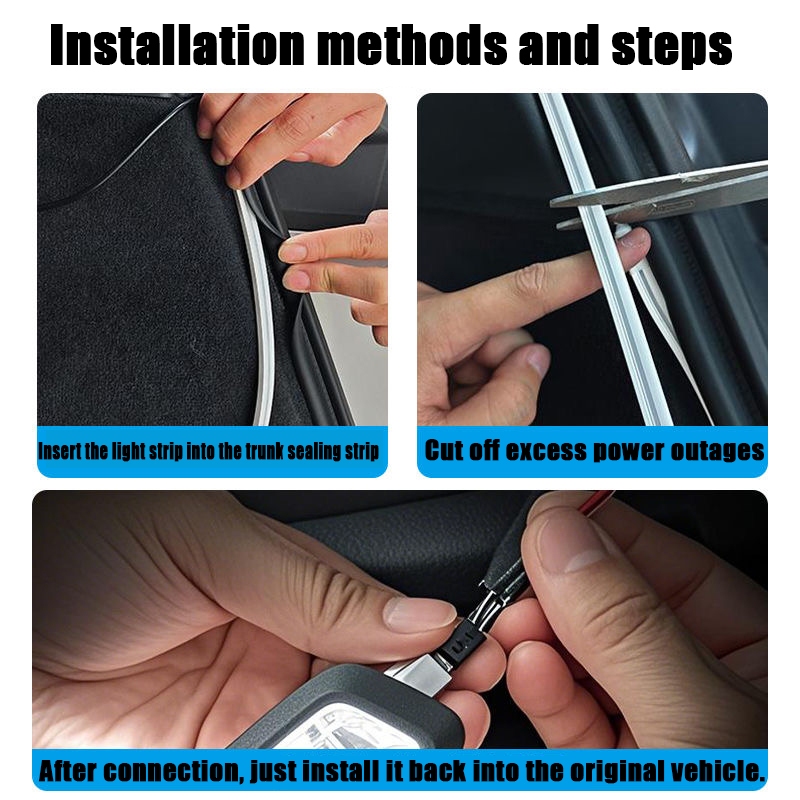 Installation methods and steps

Insert the light strip into the trunk sealing strip

Cut off excess power outages

After connection, just install it back into the original vehicle.