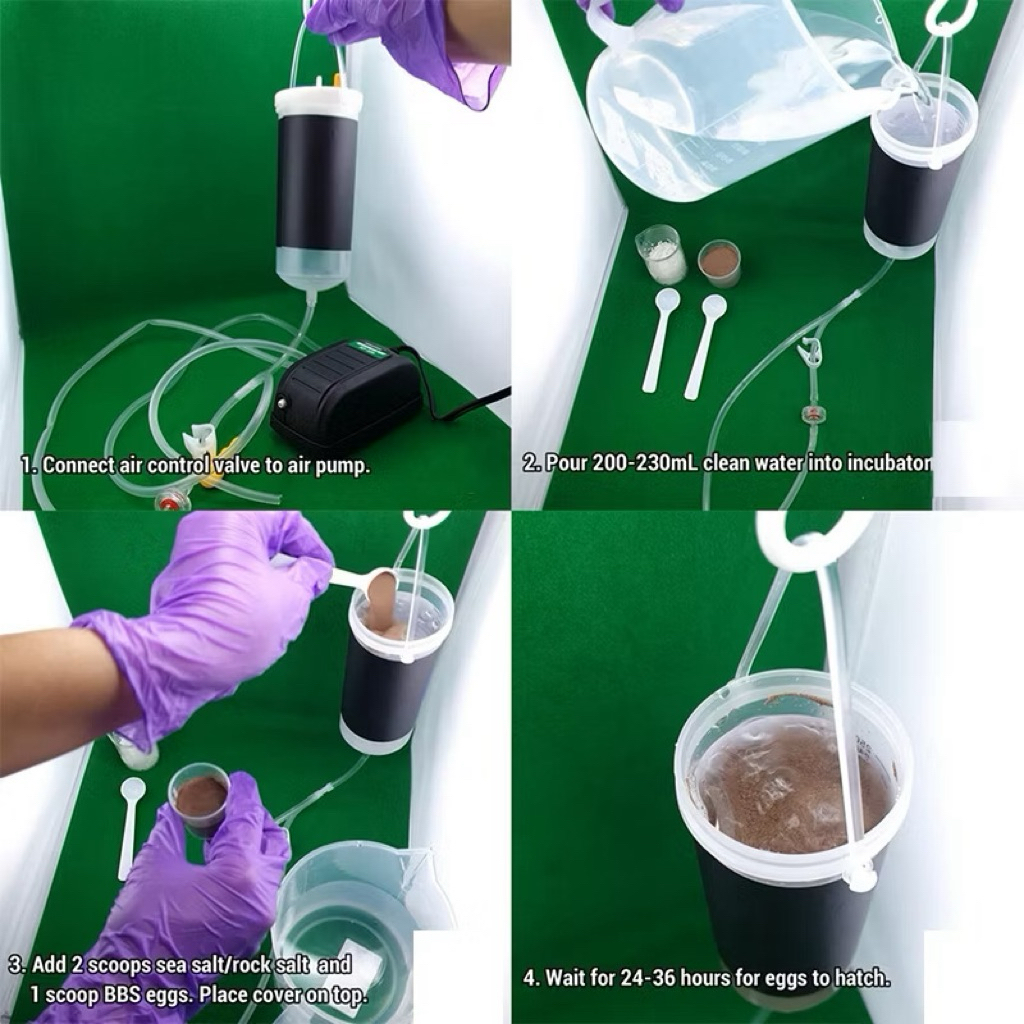 1. Connect air control valve to air pump.

2. Pour 200-230mL clean water into incubator

3. Add 2 scoops sea salt/rock salt and 1 scoop BBS eggs. Place cover on top.

4. Wait for 24-36 hours for eggs to hatch.