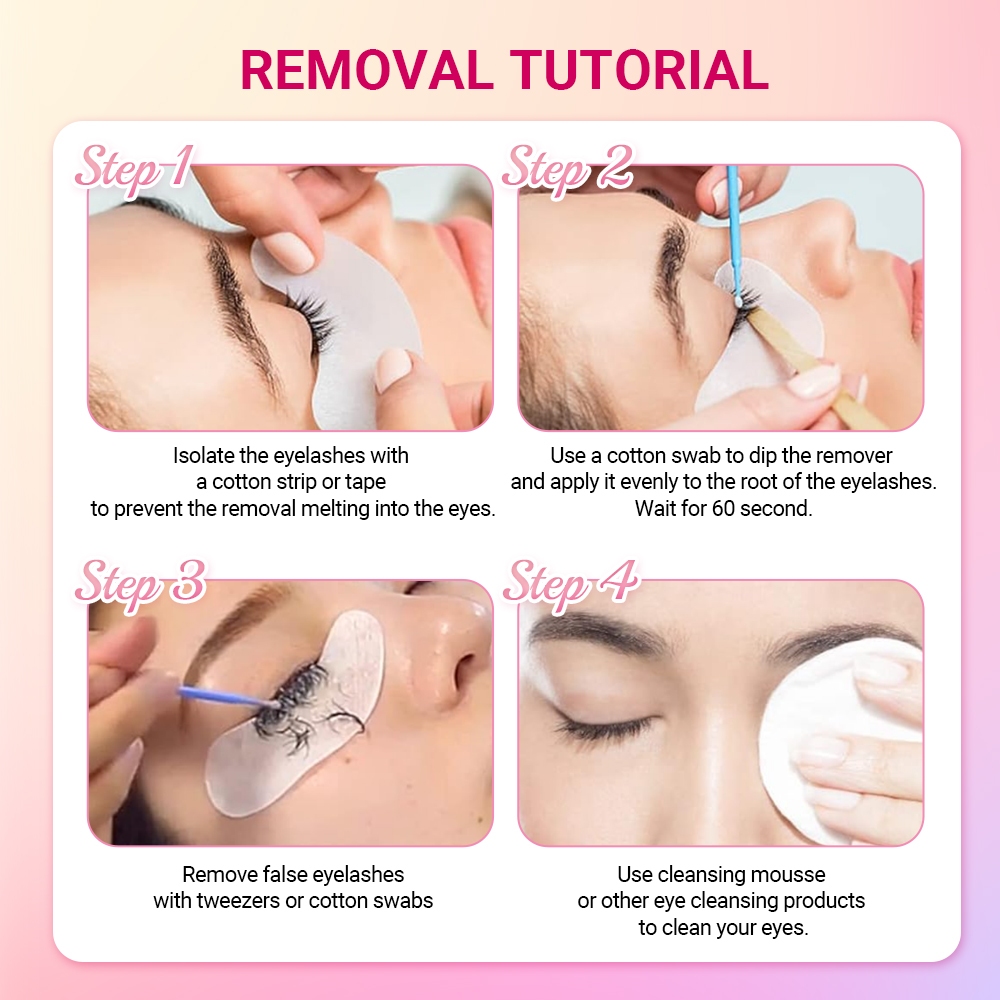 REMOVAL TUTORIAL

Step 1

Isolate the eyelashes with a cotton strip or tape to prevent the removal melting into the eyes.

Step 2

Use a cotton swab to dip the remover and apply it evenly to the root of the eyelashes. Wait for 60 second.

Step 3

Remove false eyelashes with tweezers or cotton swabs

Step 4

Use cleansing mousse or other eye cleansing products to clean your eyes.