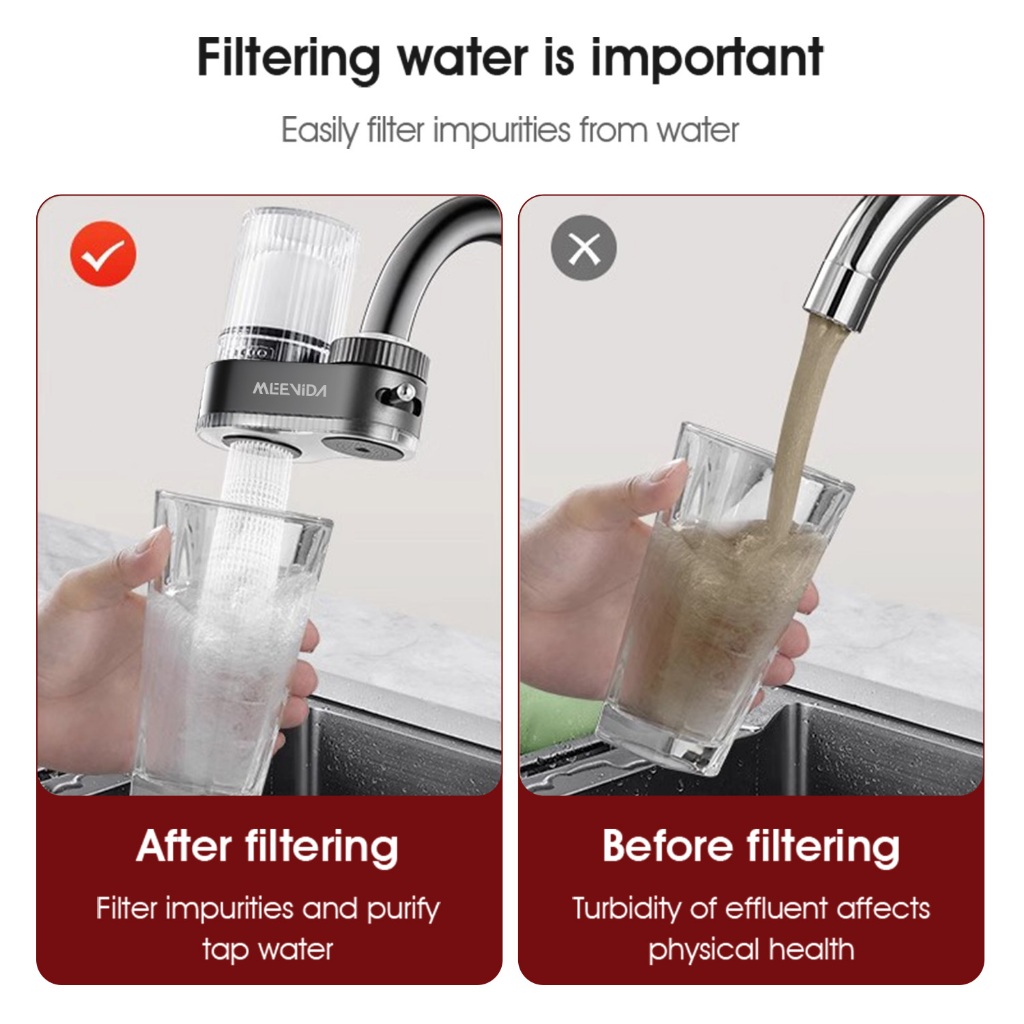 Filtering water is important

Easily filter impurities from water

MEEVIDA

After filtering

Filter impurities and purify tap water

Before filtering

Turbidity of effluent affects physical health