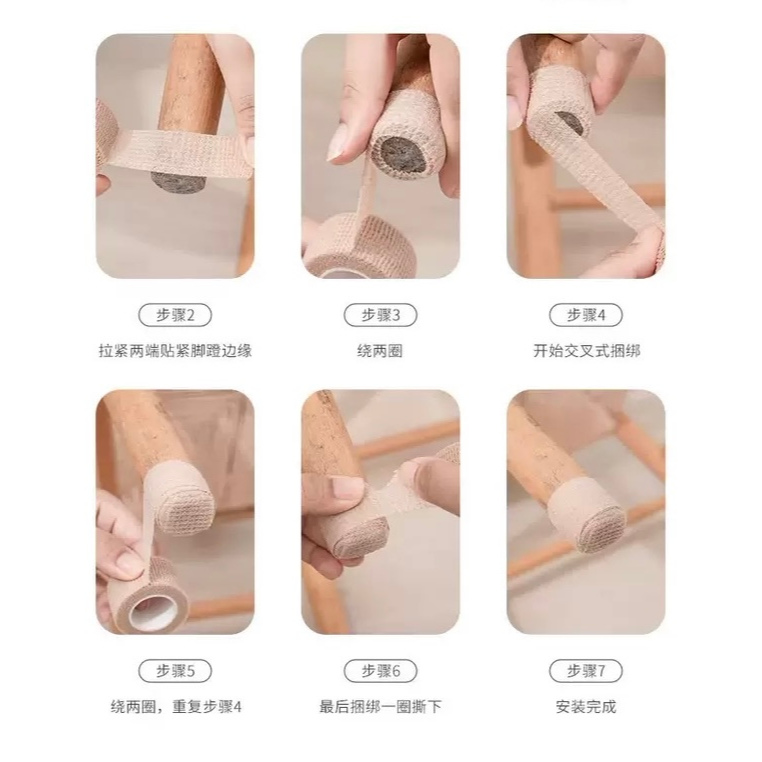 步骤2
拉紧两端贴紧脚蹬边缘

步骤3
绕两圈

步骤4
开始交叉式捆绑

步骤5
绕两圈，重复步骤4

步骤6
最后捆绑一圈撕下

步骤7
安装完成