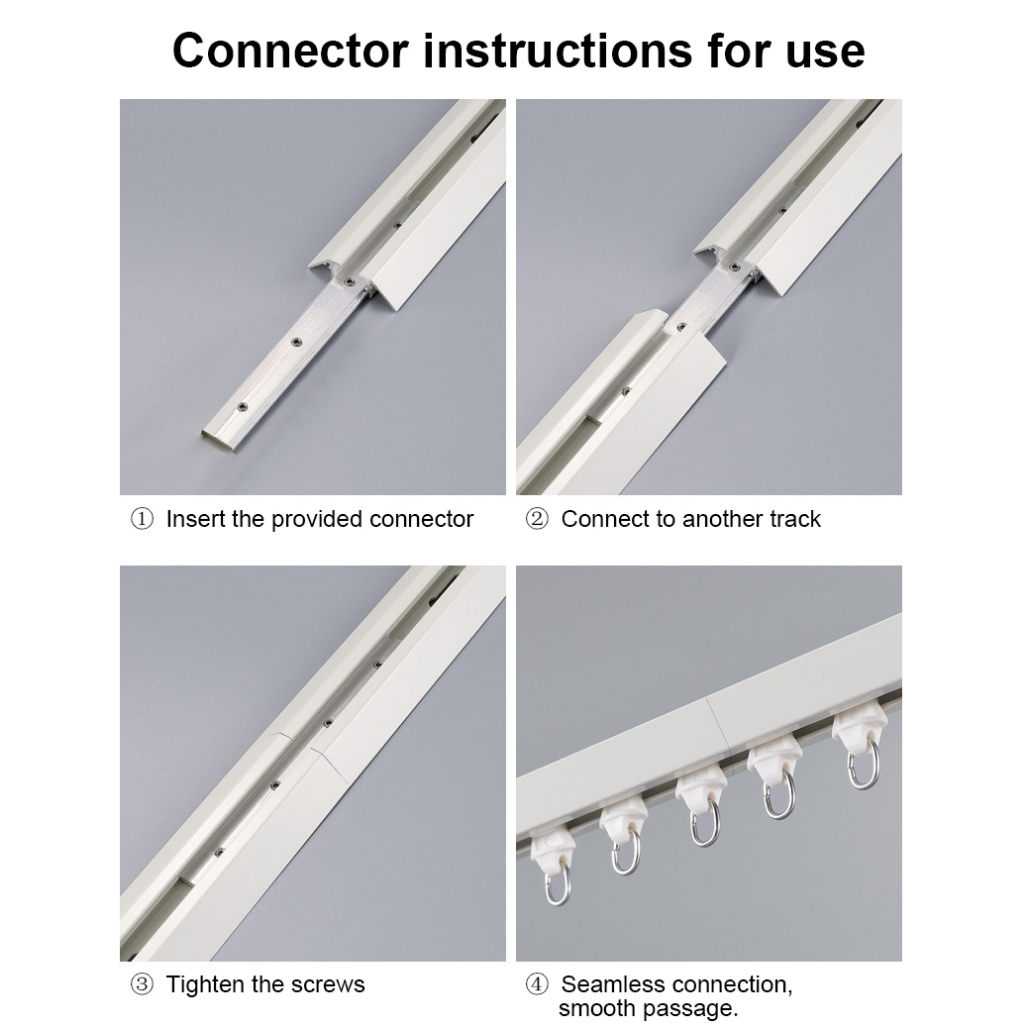 Connector instructions for use

① Insert the provided connector

② Connect to another track

③ Tighten the screws

④ Seamless connection, smooth passage.