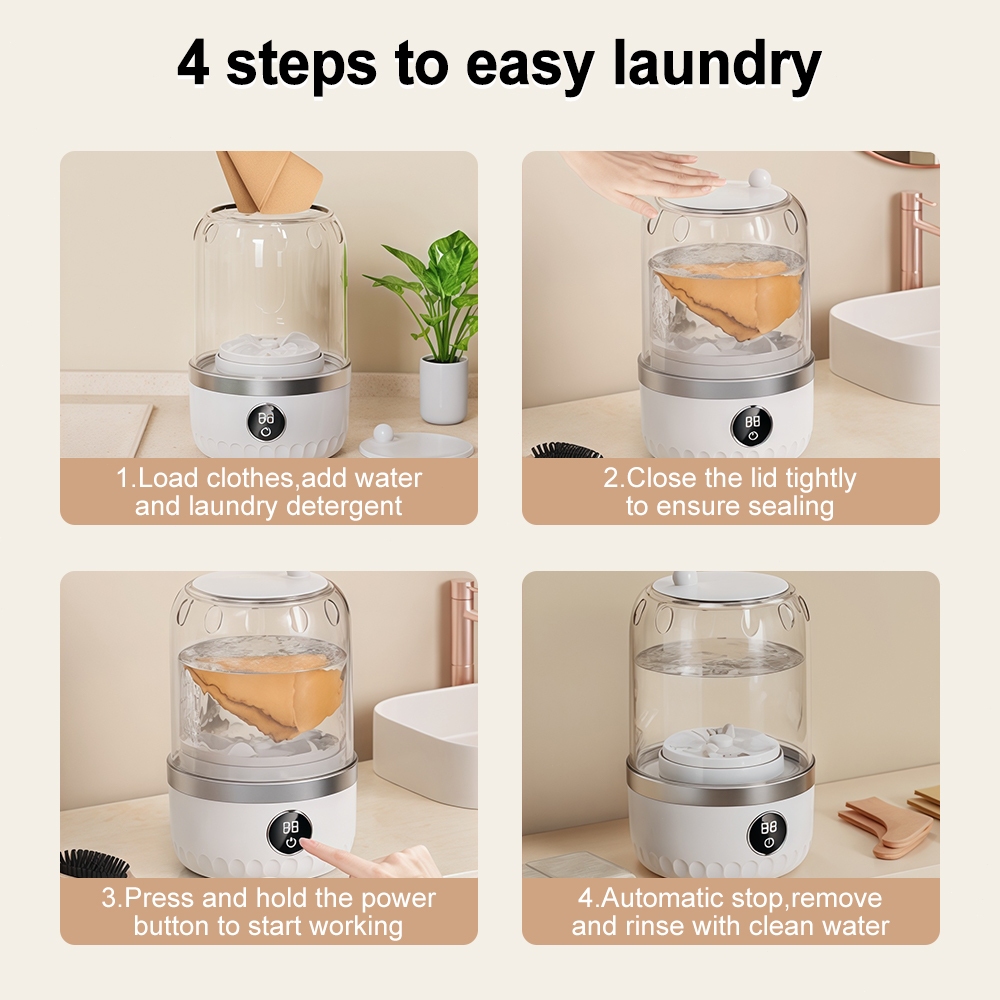 4 steps to easy laundry

1.Load clothes,add water and laundry detergent

2.Close the lid tightly to ensure sealing

3.Press and hold the power button to start working

4.Automatic stop,remove and rinse with clean water