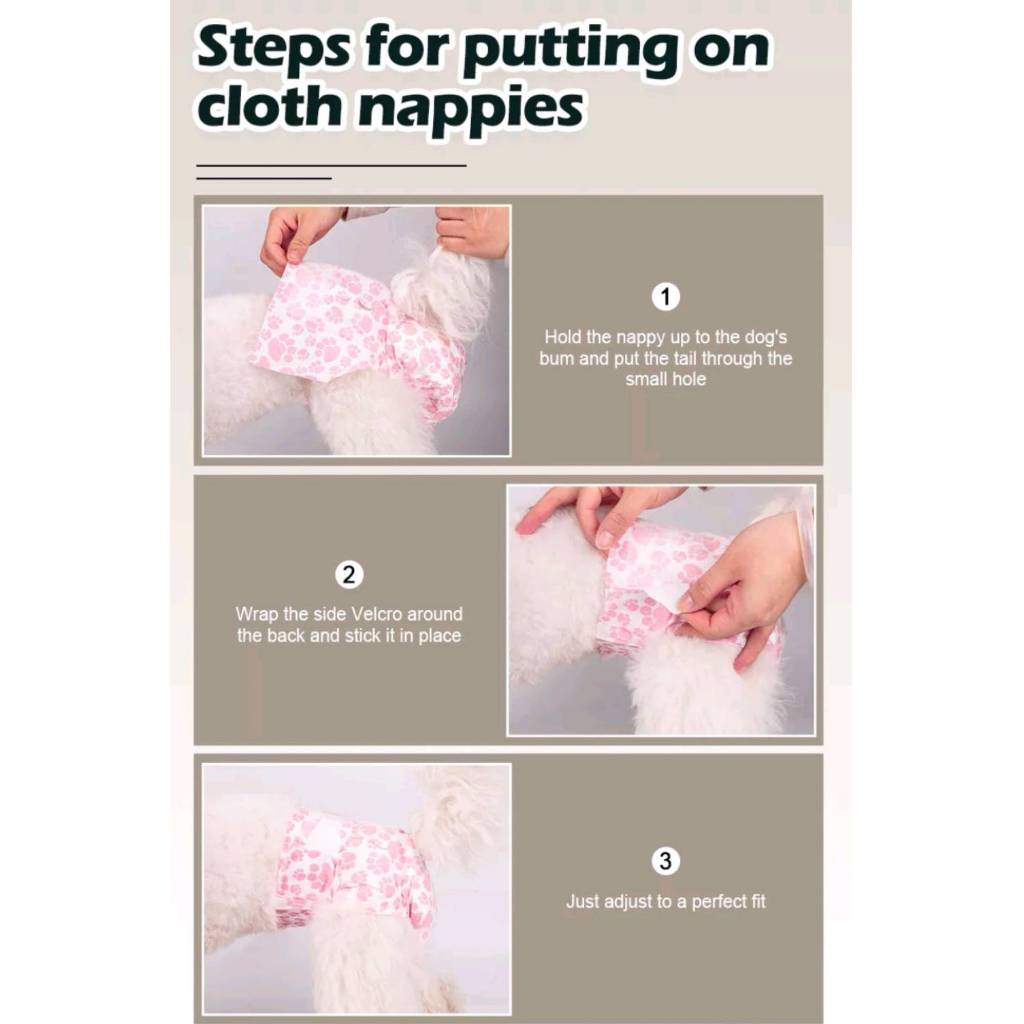 Steps for putting on cloth nappies

1

Hold the nappy up to the dog's bum and put the tail through the small hole

2

Wrap the side Velcro around the back and stick it in place

3

Just adjust to a perfect fit