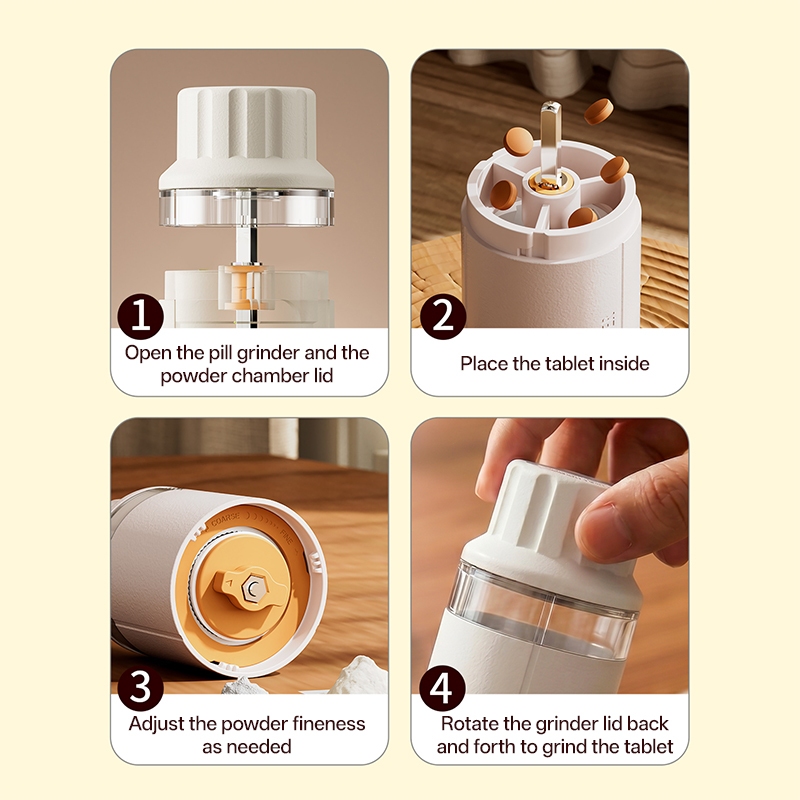 1
Open the pill grinder and the powder chamber lid

2
Place the tablet inside

COARSE FINE

3
Adjust the powder fineness as needed

4
Rotate the grinder lid back and forth to grind the tablet