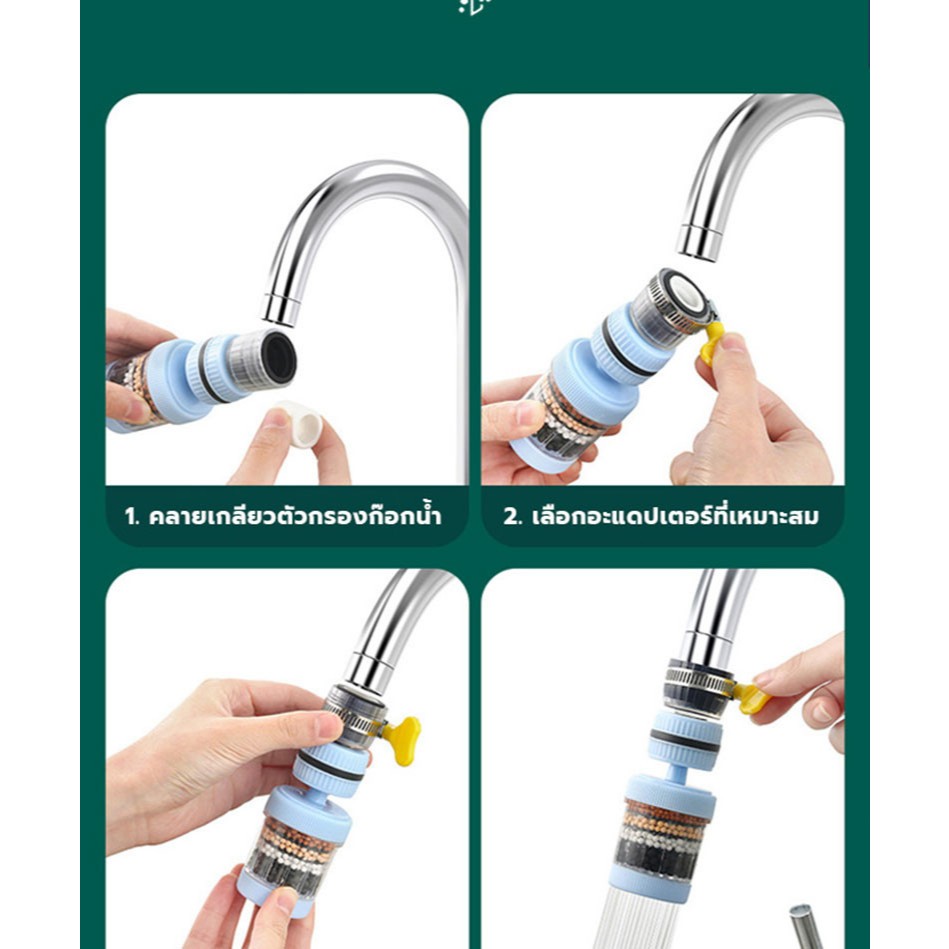 1. คลายเกลียวตัวกรองก๊อกน้ำ

2. เลือกอะแดปเตอร์ที่เหมาะสม