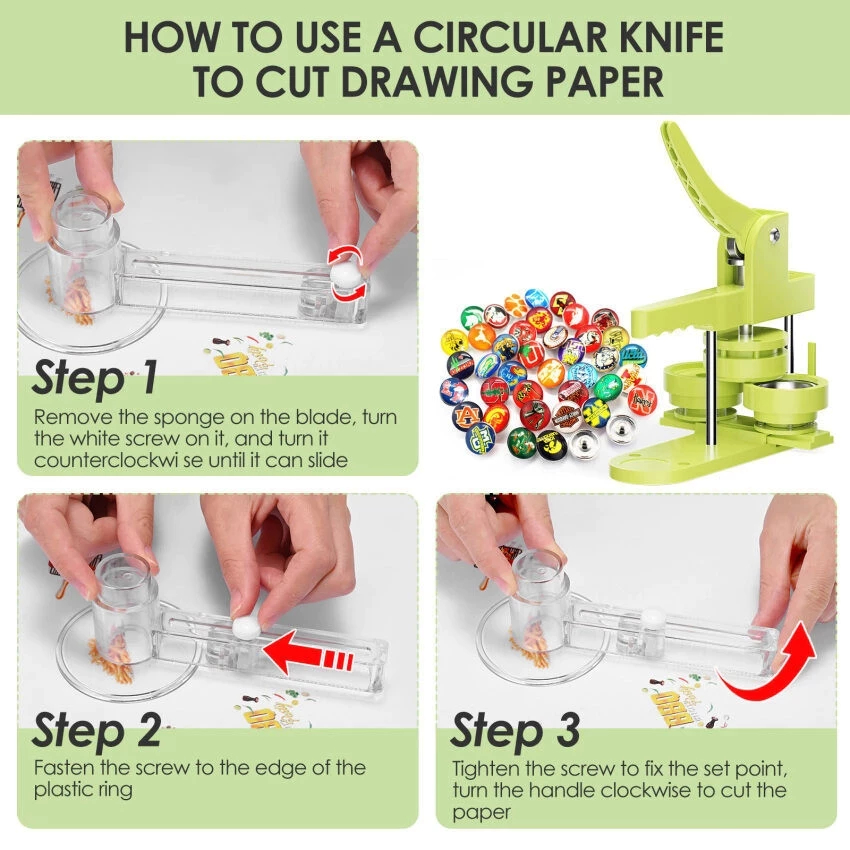 HOW TO USE A CIRCULAR KNIFE TO CUT DRAWING PAPER

Step 1
Remove the sponge on the blade, turn the white screw on it, and turn it counterclockwi se until it can slide

Step 2
Fasten the screw to the edge of the plastic ring

Step 3
Tighten the screw to fix the set point, turn the handle clockwise to cut the paper