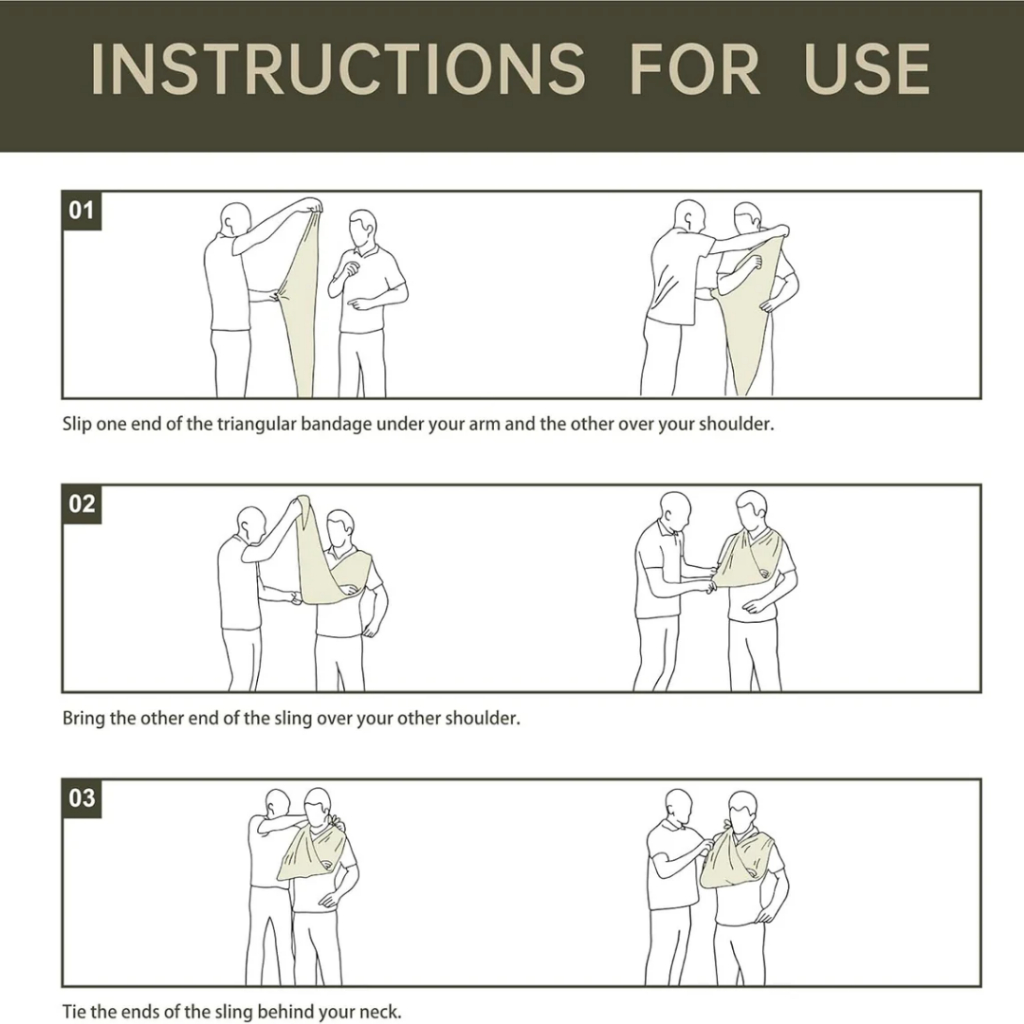 INSTRUCTIONS FOR USE

01

Slip one end of the triangular bandage under your arm and the other over your shoulder.

02

Bring the other end of the sling over your other shoulder.

03

Tie the ends of the sling behind your neck.