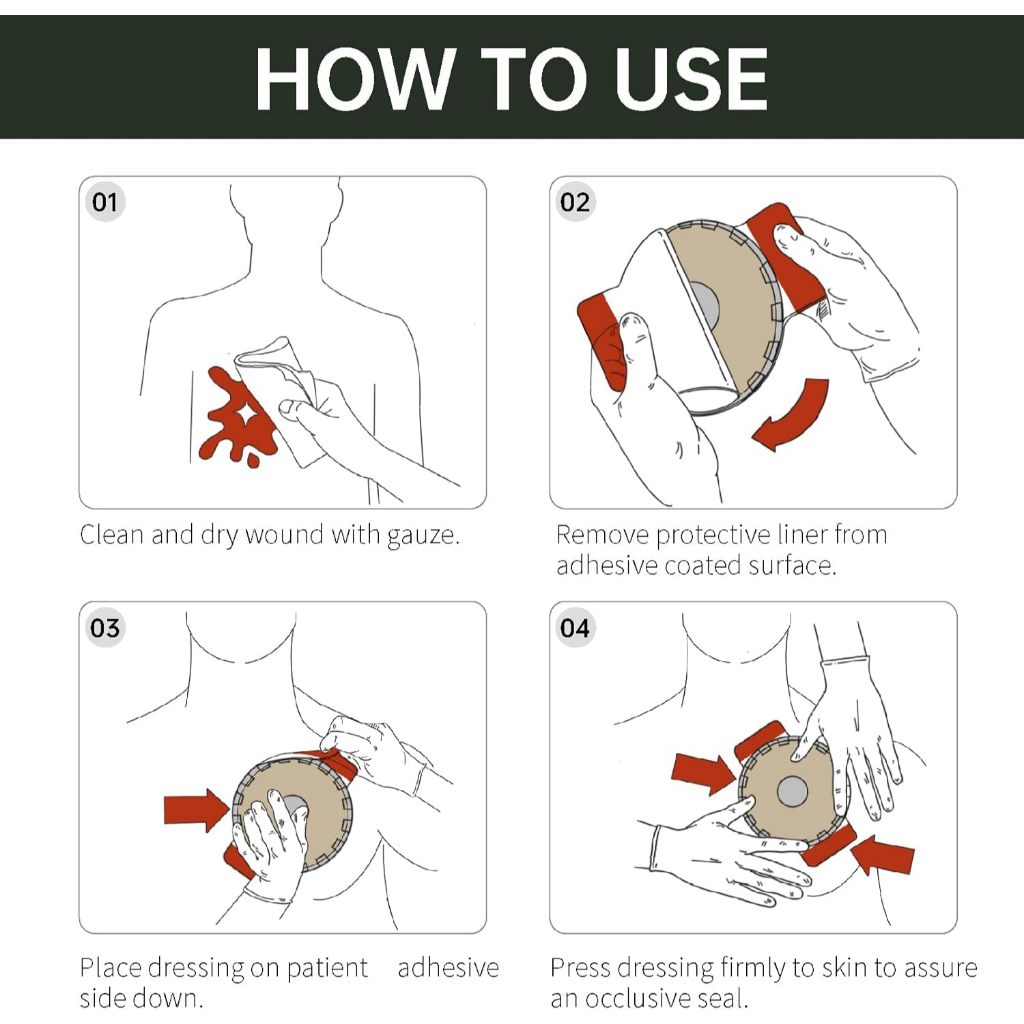 HOW TO USE

01

Clean and dry wound with gauze.

02

Remove protective liner from adhesive coated surface.

03

Place dressing on patient adhesive side down.

04

Press dressing firmly to skin to assure an occlusive seal.