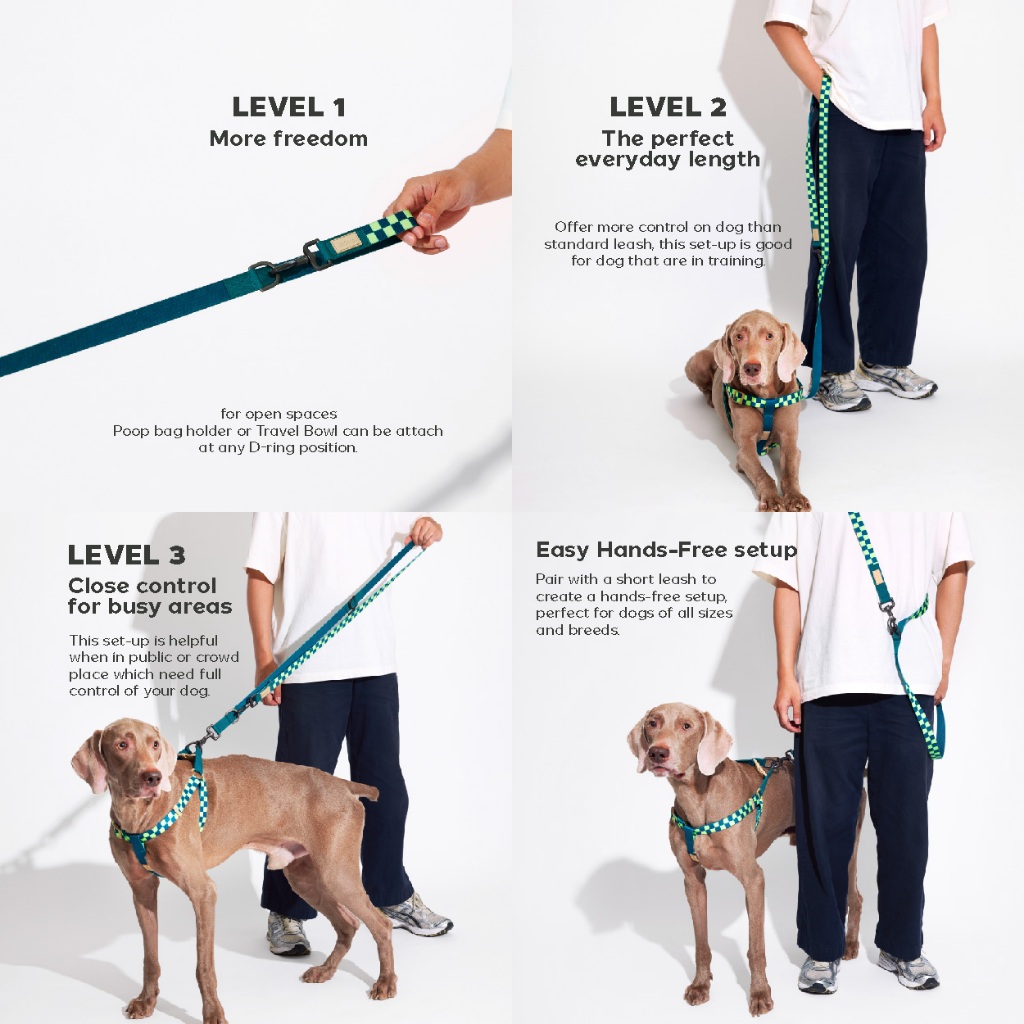 LEVEL 1
More freedom

for open spaces
Poop bag holder or Travel Bowl can be attach at any D-ring position.

LEVEL 2
The perfect everyday length

Offer more control on dog than standard leash, this set-up is good for dog that are in training.

LEVEL 3
Close control for busy areas

This set-up is helpful when in public or crowd place which need full control of your dog.

Easy Hands-Free setup

Pair with a short leash to create a hands-free setup, perfect for dogs of all sizes and breeds.