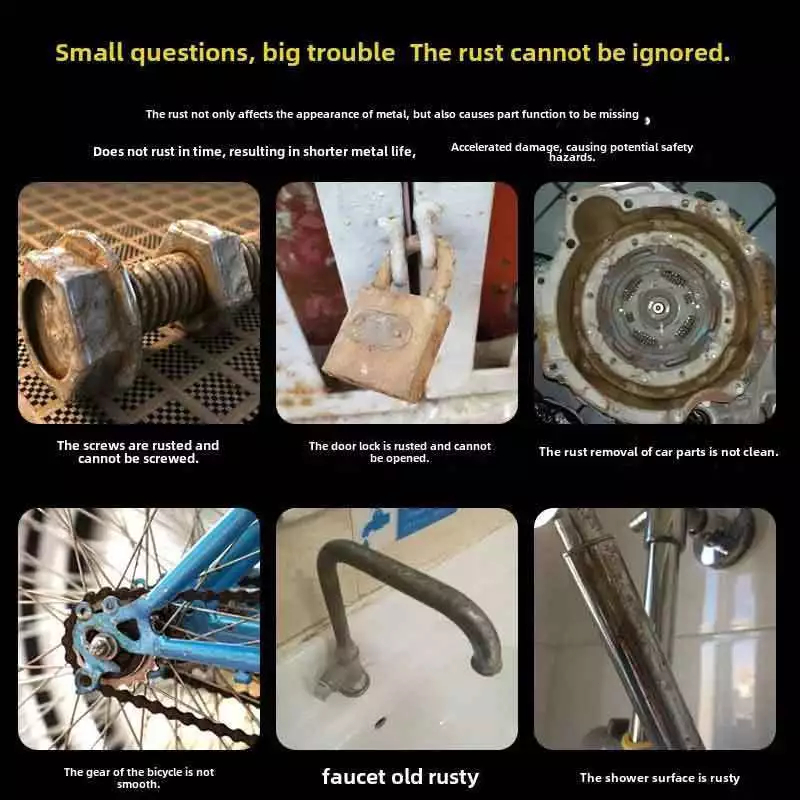 Small questions, big trouble  The rust cannot be ignored.

The rust not only affects the appearance of metal, but also causes part function to be missing

Does not rust in time, resulting in shorter metal life,

Accelerated damage, causing potential safety hazards.

The screws are rusted and cannot be screwed.

The door lock is rusted and cannot be opened.

The rust removal of car parts is not clean.

The gear of the bicycle is not smooth.

faucet old rusty

The shower surface is rusty