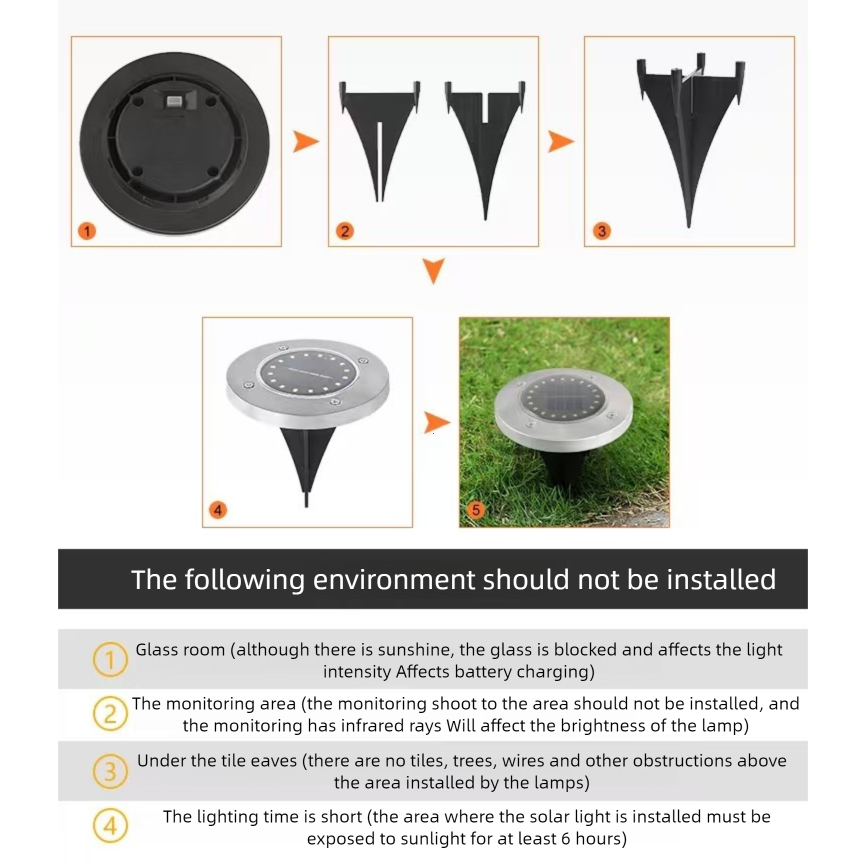 1

2

3

4

5

The following environment should not be installed

① Glass room (although there is sunshine, the glass is blocked and affects the light intensity Affects battery charging)

② The monitoring area (the monitoring shoot to the area should not be installed, and the monitoring has infrared rays Will affect the brightness of the lamp)

③ Under the tile eaves (there are no tiles, trees, wires and other obstructions above the area installed by the lamps)

④ The lighting time is short (the area where the solar light is installed must be exposed to sunlight for at least 6 hours)