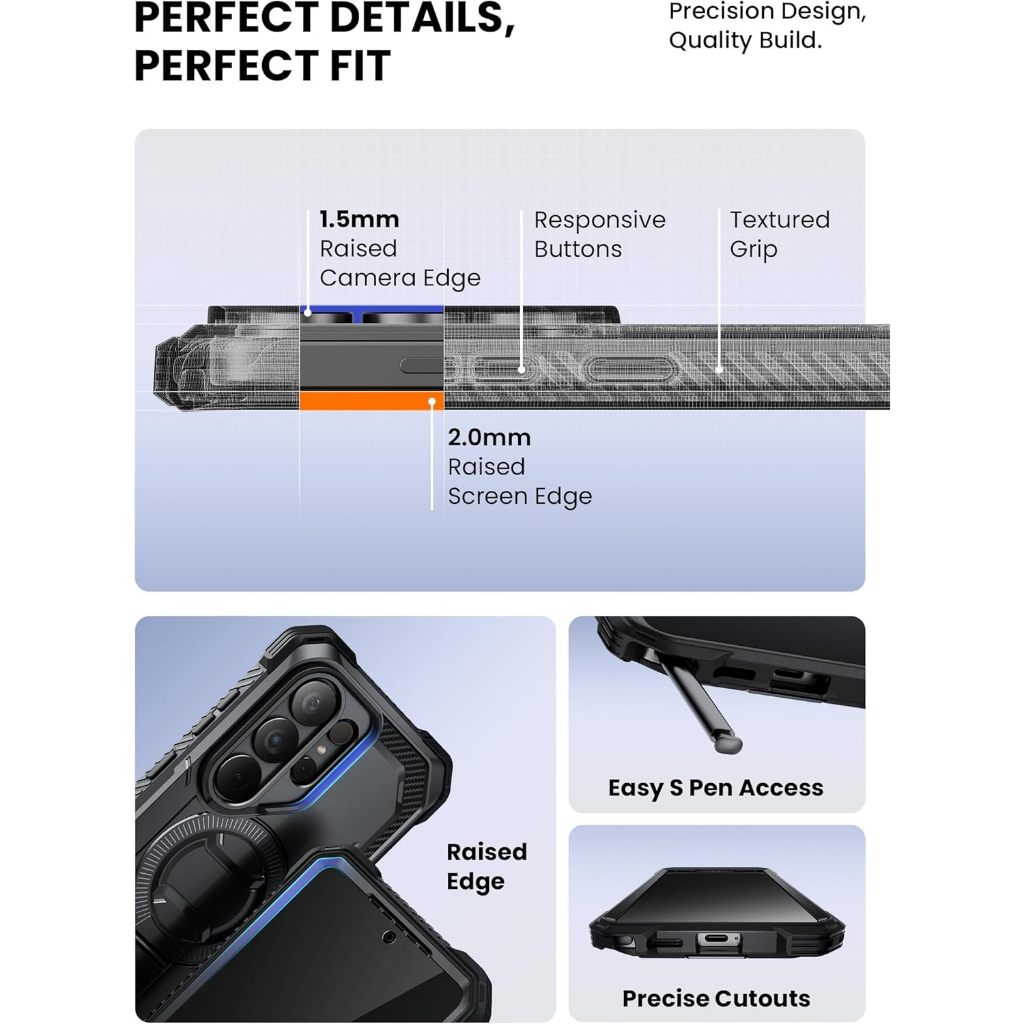 PERFECT DETAILS, PERFECT FIT

Precision Design, Quality Build.

1.5mm
Raised
Camera Edge

Responsive
Buttons

Textured
Grip

2.0mm
Raised
Screen Edge

Raised
Edge

Easy S Pen Access

Precise Cutouts