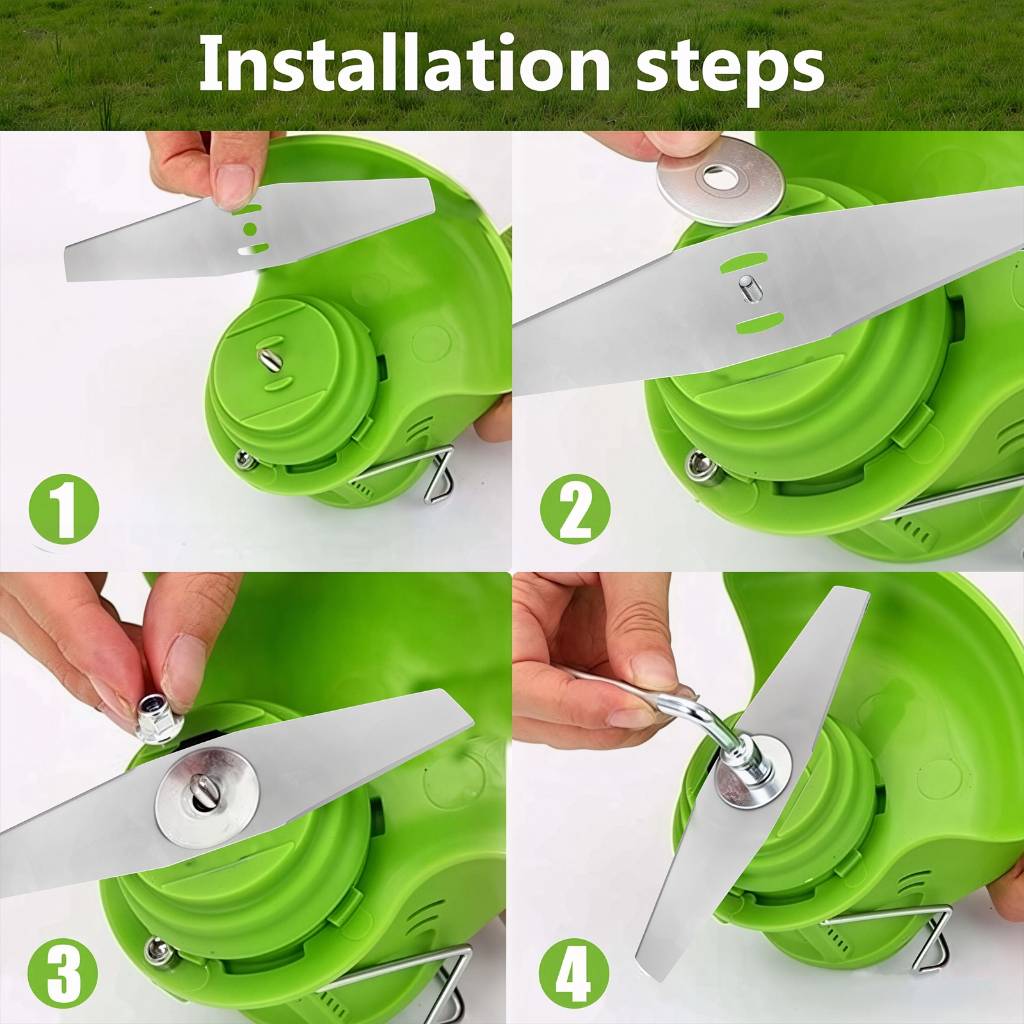 Installation steps

1

2

3

4