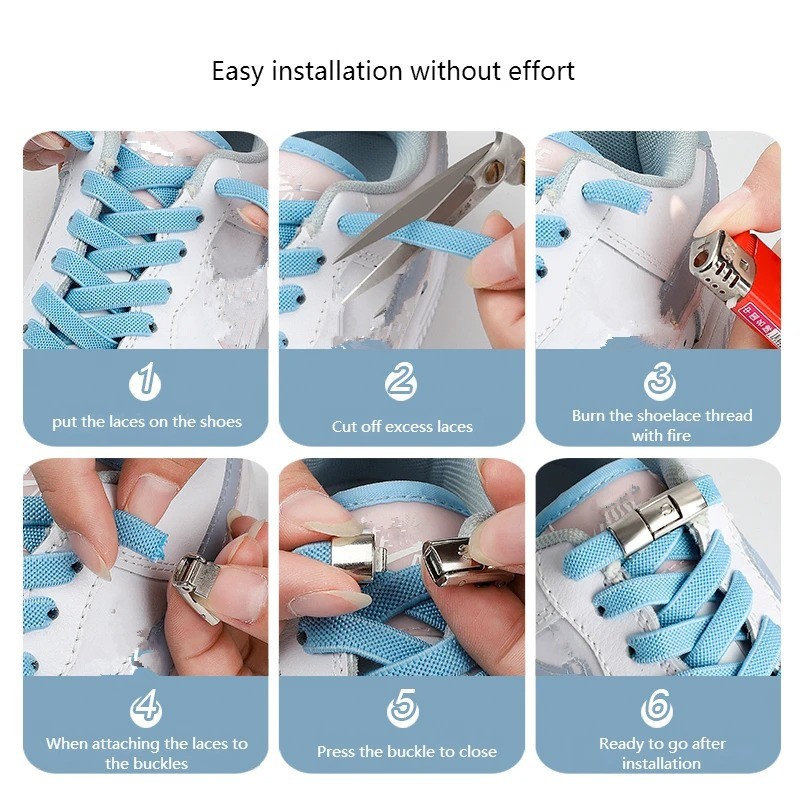 Easy installation without effort

1
put the laces on the shoes

2
Cut off excess laces

3
Burn the shoelace thread with fire

4
When attaching the laces to the buckles

5
Press the buckle to close

6
Ready to go after installation