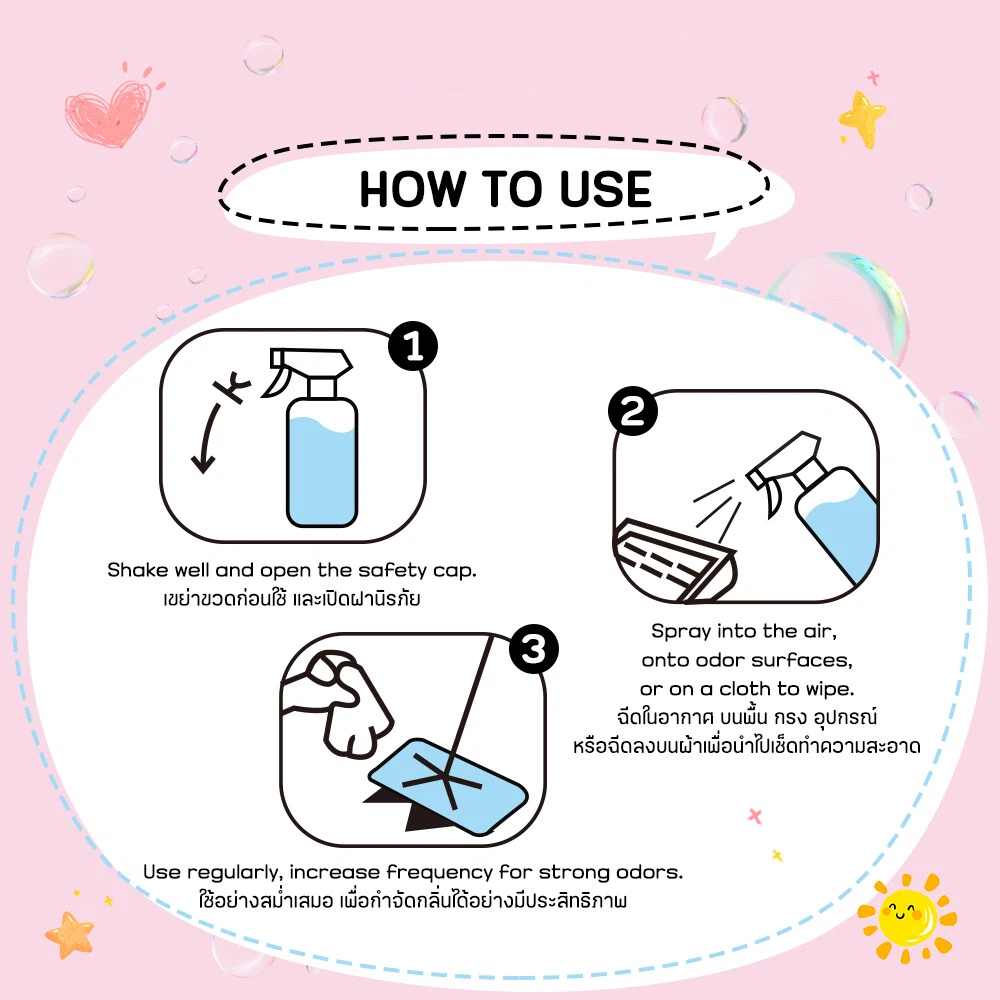 HOW TO USE

1

Shake well and open the safety cap.
เขย่าขวดก่อนใช้ และเปิดฝานิรภัย

2

Spray into the air,
onto odor surfaces,
or on a cloth to wipe.
ฉีดในอากาศ บนพื้น กรง อุปกรณ์
หรือฉีดลงบนผ้าเพื่อนำไปเช็ดทำความสะอาด

3

Use regularly, increase frequency for strong odors.
ใช้อย่างสม่ำเสมอ เพื่อกำจัดกลิ่นได้อย่างมีประสิทธิภาพ