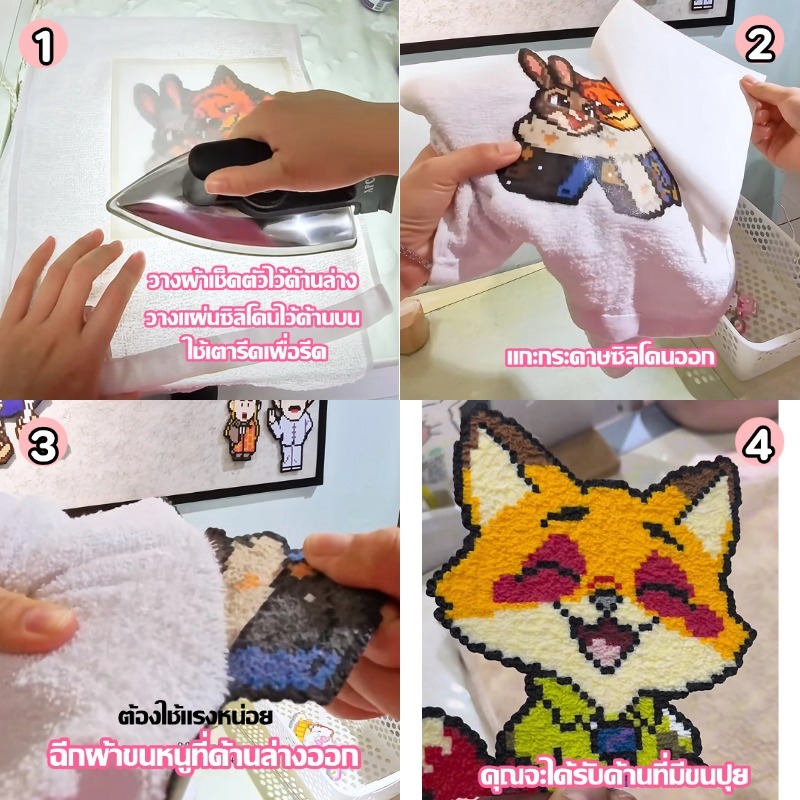 1

วางผ้าเช็ดตัวไว้ด้านล่าง
วางแผ่นซิลิโคนไว้ด้านบน
ใช้เตารีดเพื่อรีด

2

แกะกระดาษซิลิโคนออก

3

ต้องใช้แรงหน่อย
ฉีกผ้าขนหนูที่ด้านล่างออก

4

คุณจะได้รับด้านที่มีขนปุย