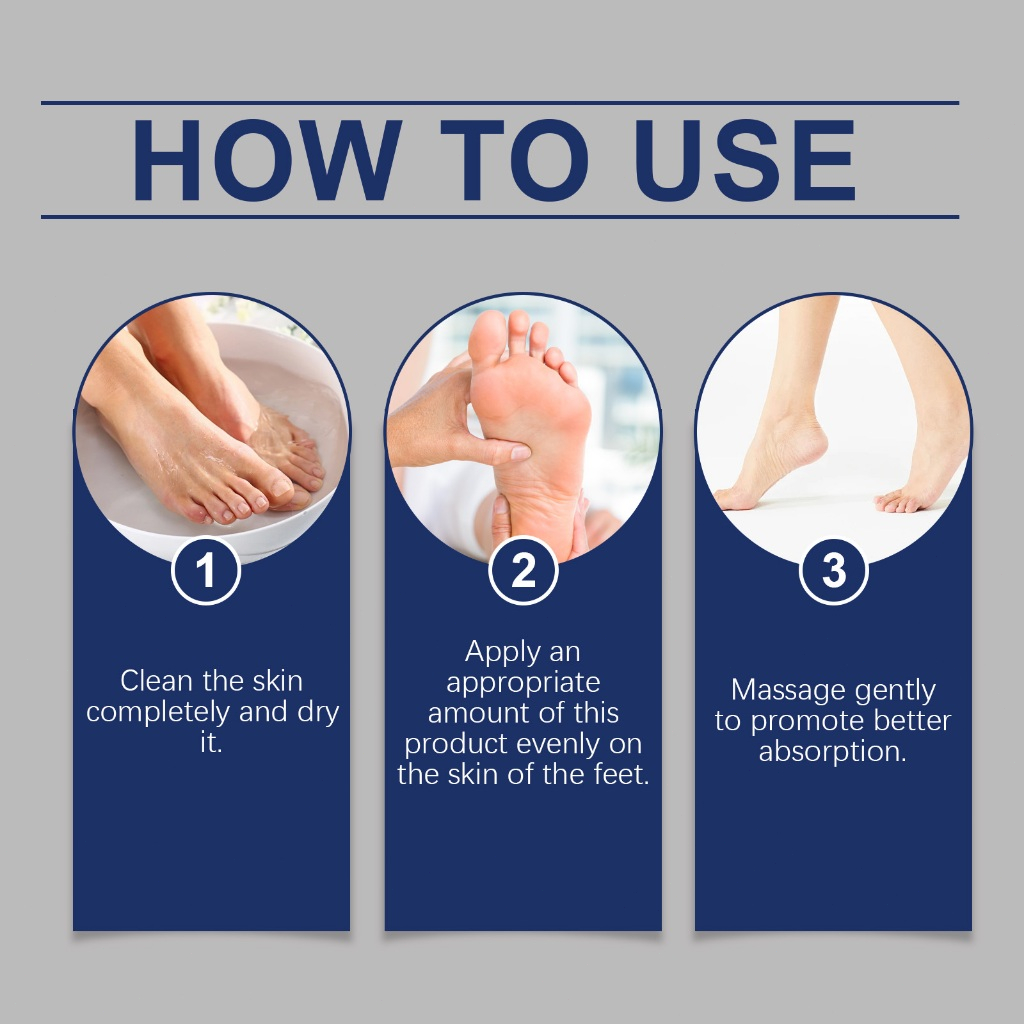 HOW TO USE

1

Clean the skin completely and dry it.

2

Apply an appropriate amount of this product evenly on the skin of the feet.

3

Massage gently to promote better absorption.