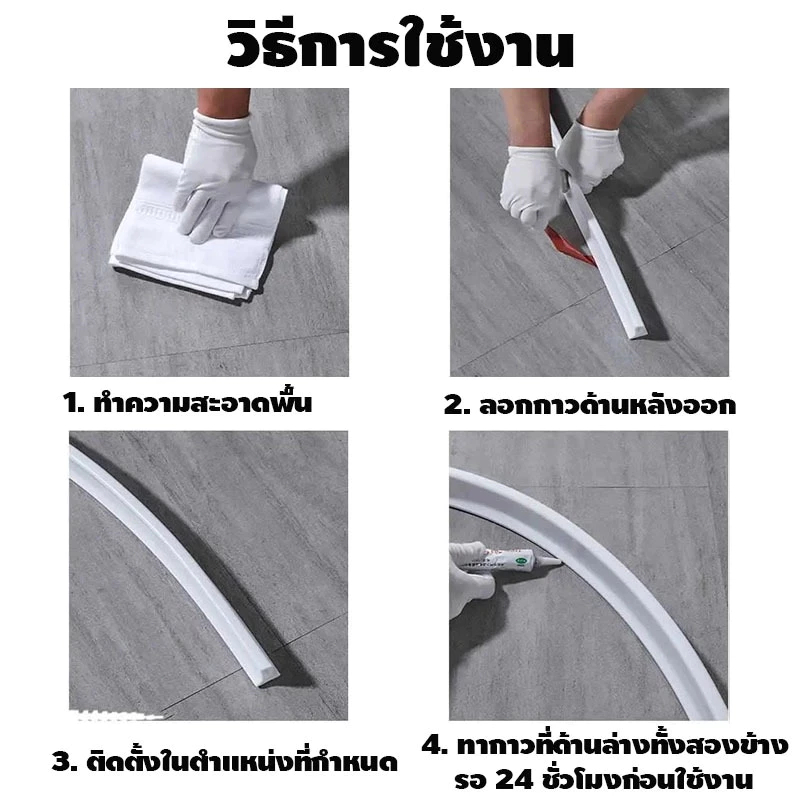 วิธีการใช้งาน

1. ทำความสะอาดพื้น

2. ลอกกาวด้านหลังออก

3. ติดตั้งในตำแหน่งที่กำหนด

4. ทากาวที่ด้านล่างทั้งสองข้าง รอ 24 ชั่วโมงก่อนใช้งาน