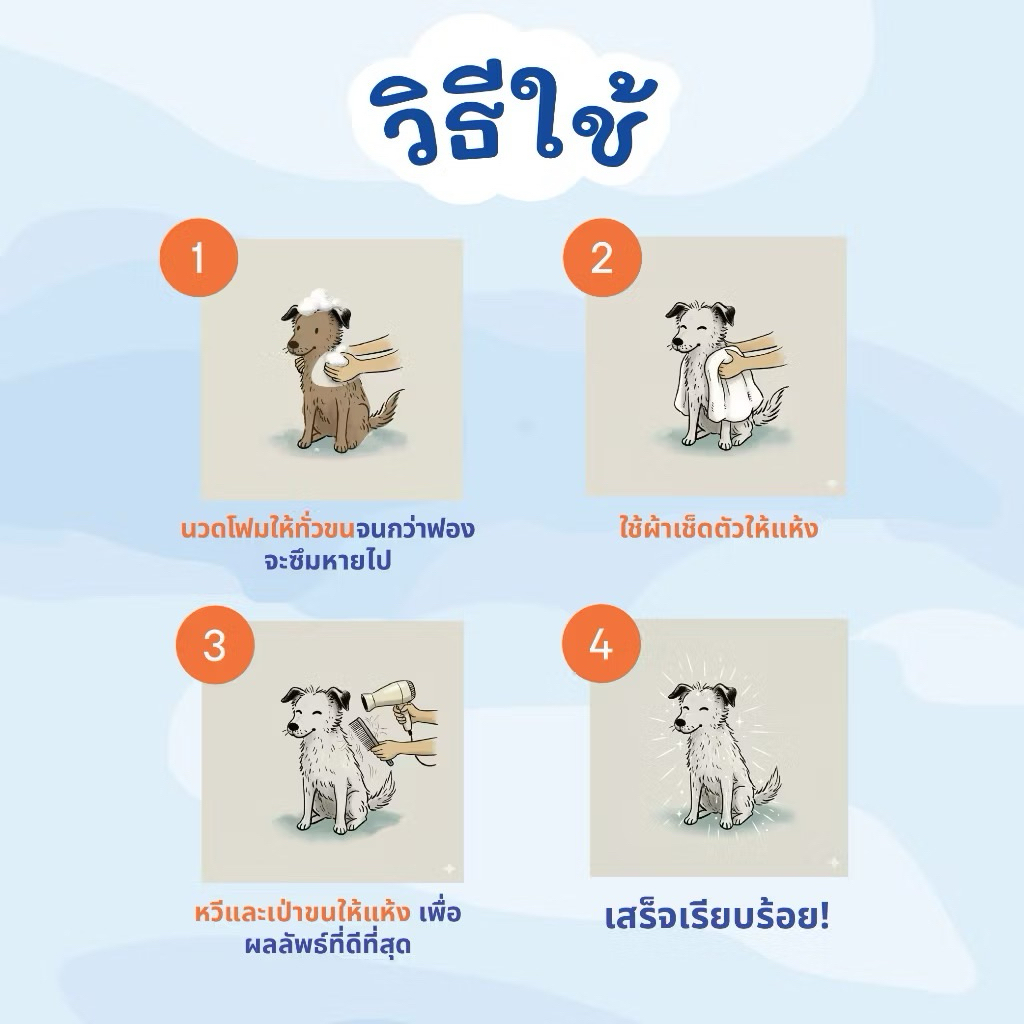 วิธีใช้

1

นวดโฟมให้ทั่วขนจนกว่าฟองจะซึมหายไป

2

ใช้ผ้าเช็ดตัวให้แห้ง

3

หวีและเป่าขนให้แห้ง เพื่อผลลัพธ์ที่ดีที่สุด

4

เสร็จเรียบร้อย!