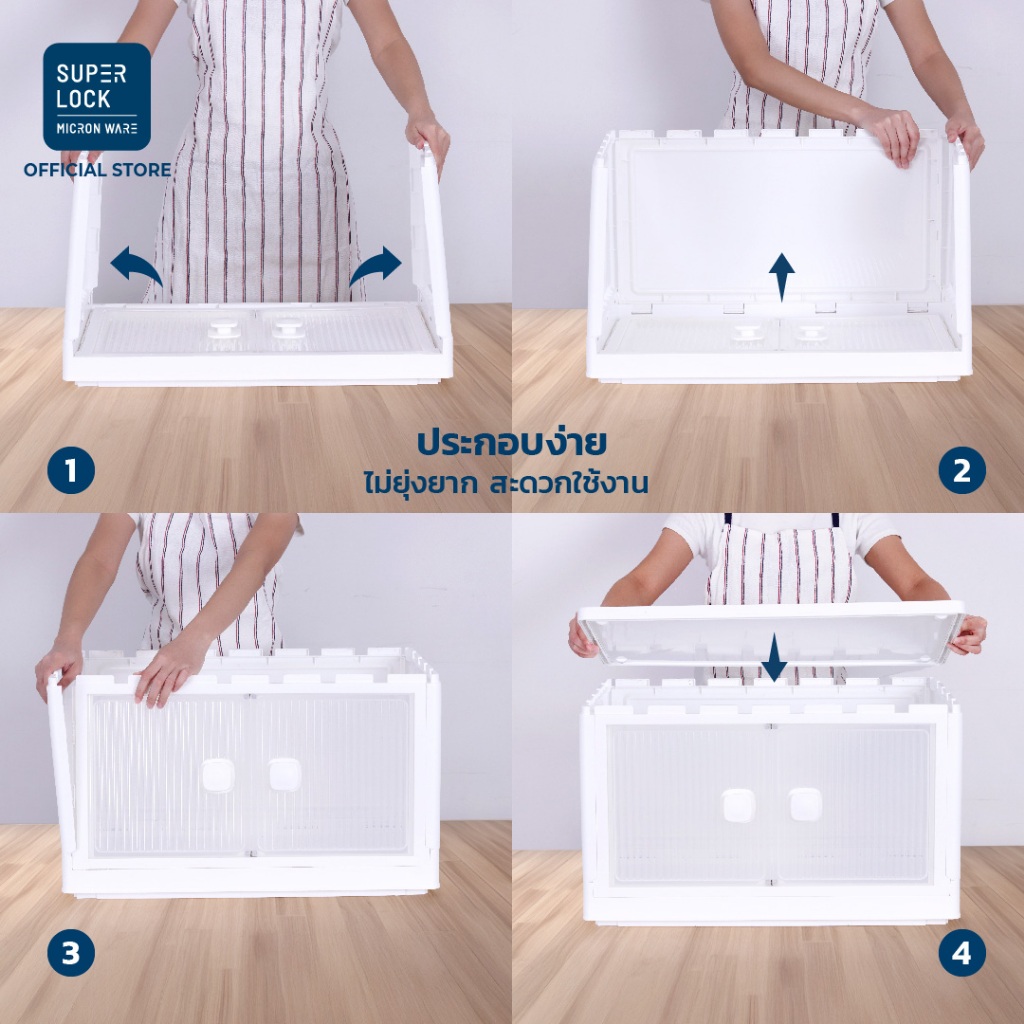 SUPER LOCK
MICRON WARE
OFFICIAL STORE

1

2

ประกอบง่าย
ไม่ยุ่งยาก สะดวกใช้งาน

3

4