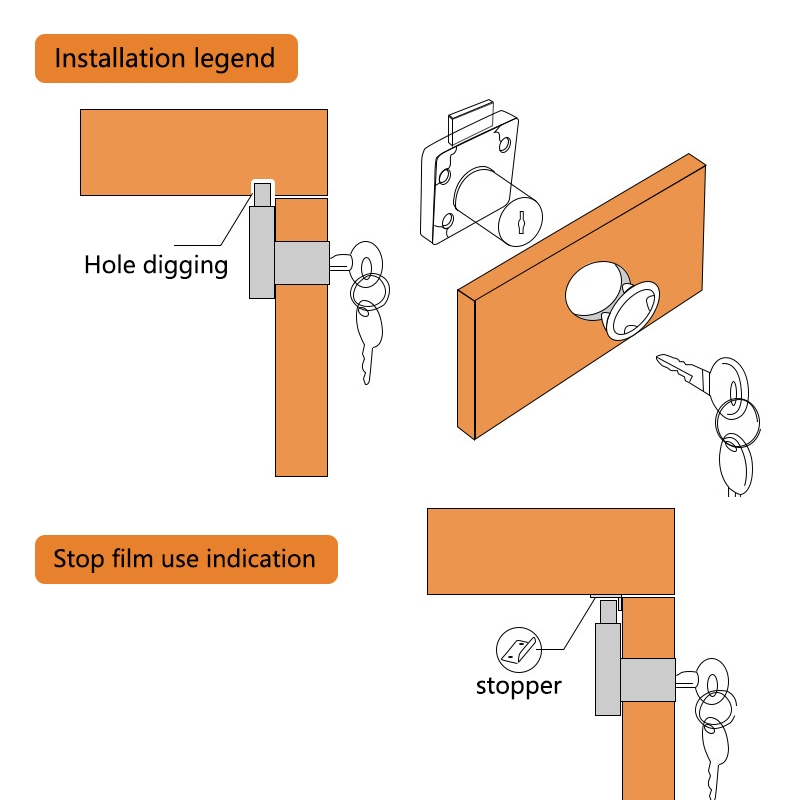 Installation legend

Hole digging

Stop film use indication

stopper