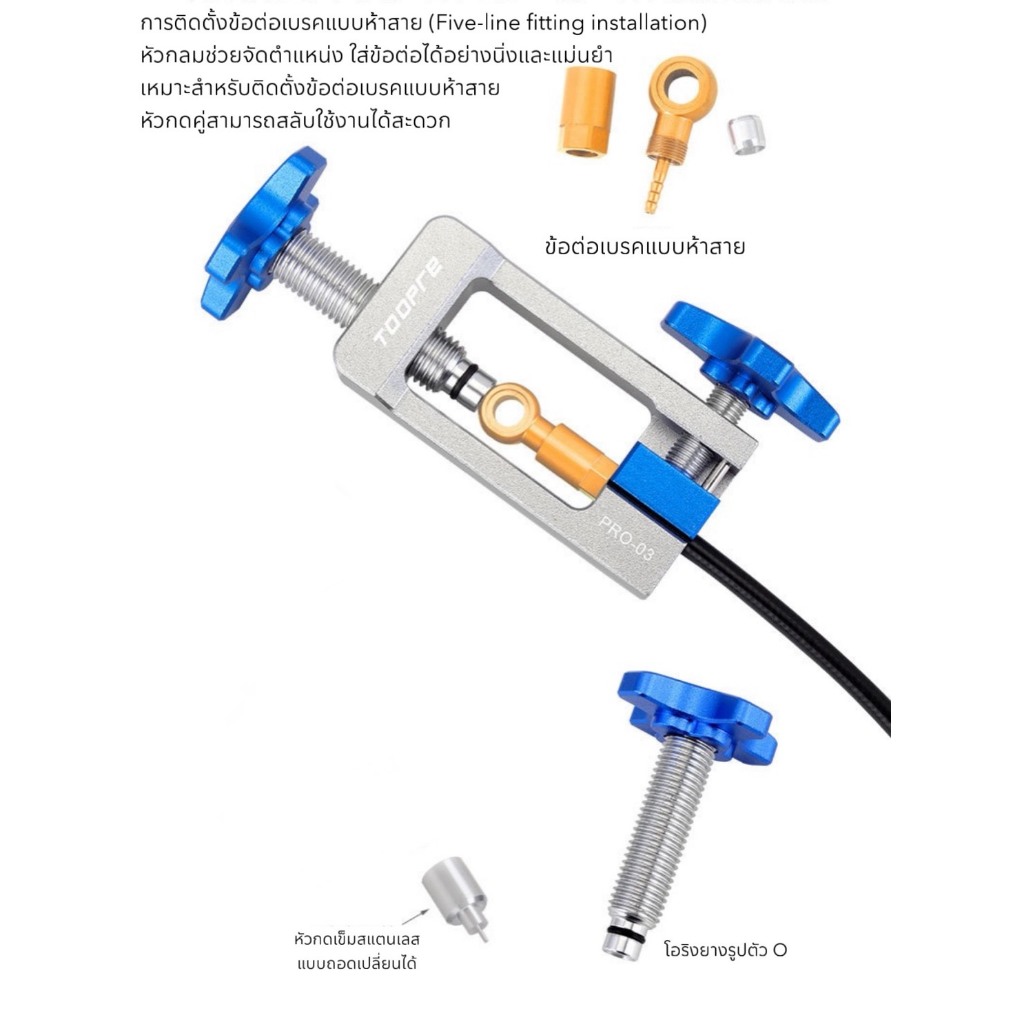 การติดตั้งข้อต่อเบรคแบบห้าสาย (Five-line fitting installation)
หัวกลมช่วยจัดตำแหน่ง ใส่ข้อต่อได้อย่างนิ่งและแม่นยำ
เหมาะสำหรับติดตั้งข้อต่อเบรคแบบห้าสาย
หัวกดคู่สามารถสลับใช้งานได้สะดวก

ข้อต่อเบรคแบบห้าสาย

TOOPRE

PRO-03

หัวกดเข็มสแตนเลส
แบบถอดเปลี่ยนได้

โอริงยางรูปตัว O