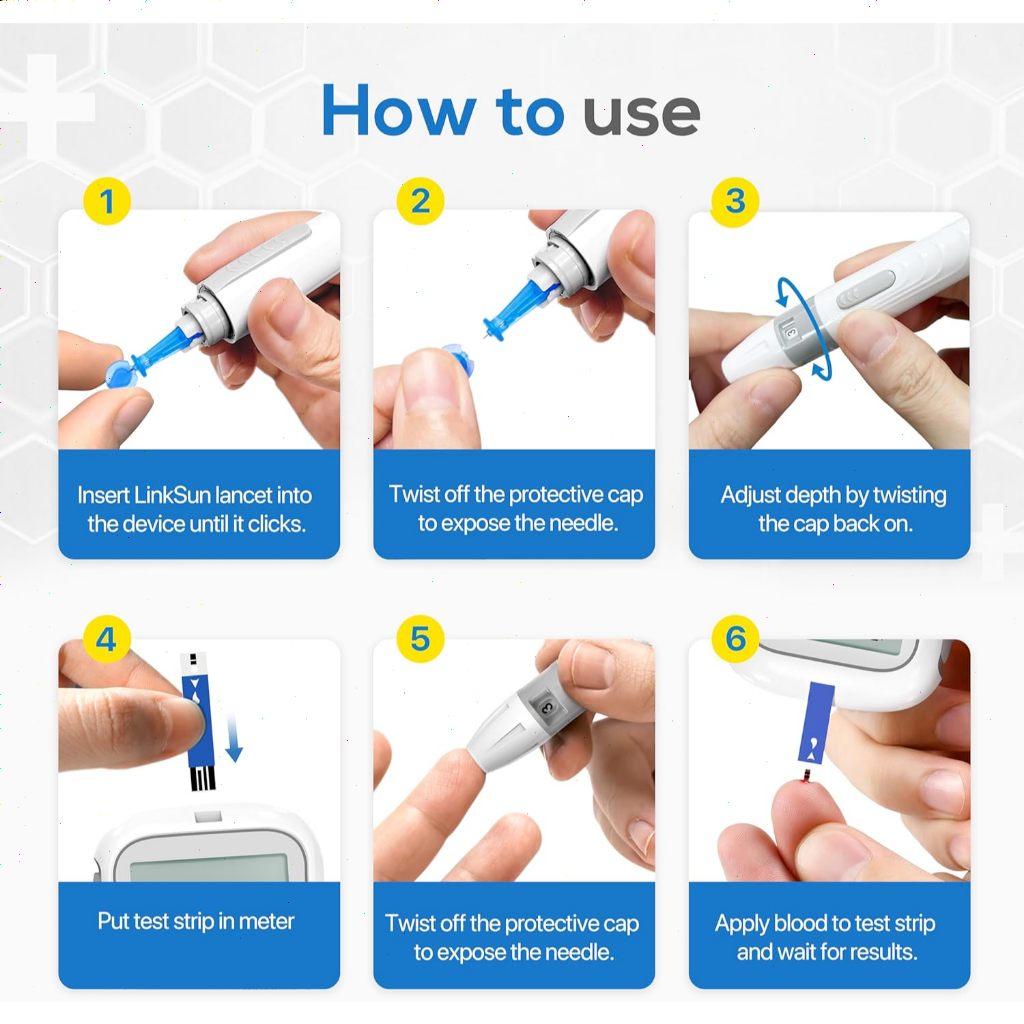 How to use

1
Insert LinkSun lancet into the device until it clicks.

2
Twist off the protective cap to expose the needle.

3
Adjust depth by twisting the cap back on.

4
Put test strip in meter

5
Twist off the protective cap to expose the needle.

6
Apply blood to test strip and wait for results.