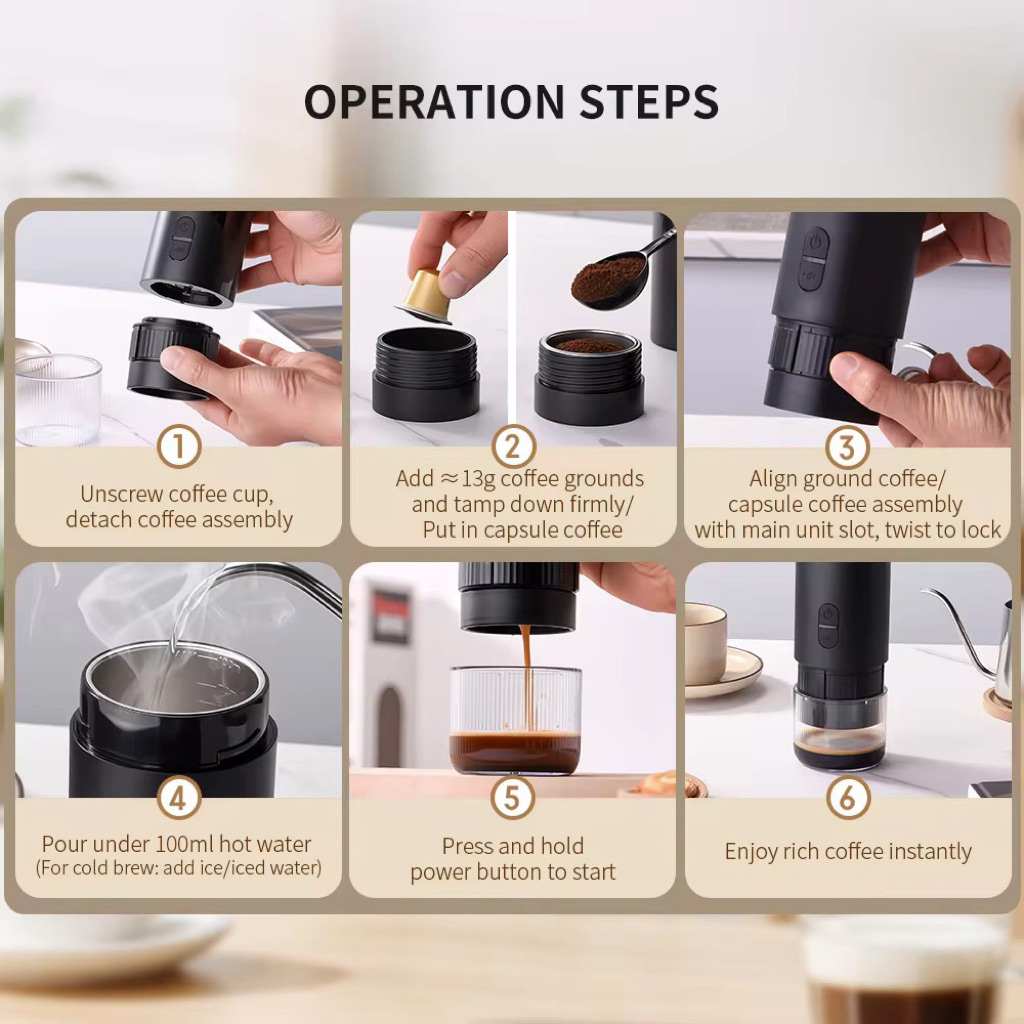 OPERATION STEPS

1

Unscrew coffee cup, detach coffee assembly

2

Add ≈13g coffee grounds and tamp down firmly/ Put in capsule coffee

3

Align ground coffee/ capsule coffee assembly with main unit slot, twist to lock

4

Pour under 100ml hot water (For cold brew: add ice/iced water)

5

Press and hold power button to start

6

Enjoy rich coffee instantly