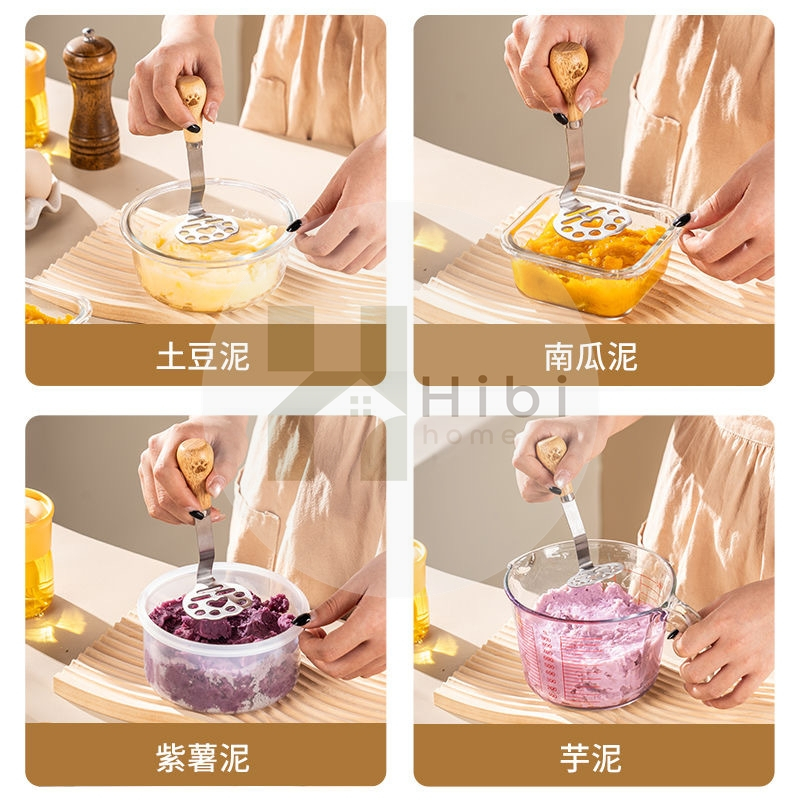 土豆泥

南瓜泥

Hibi
home

紫薯泥

芋泥