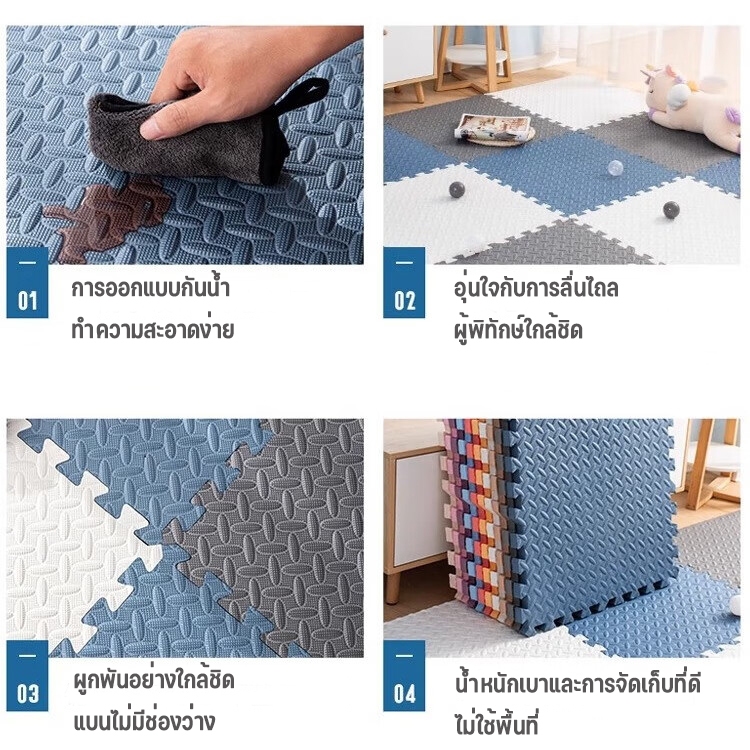 01
การออกแบบกันน้ำ
ทำความสะอาดง่าย

02
อุ่นใจกับการลื่นไถล
ผู้พิทักษ์ใกล้ชิด

03
ผูกพันอย่างใกล้ชิด
แบนไม่มีช่องว่าง

04
น้ำหนักเบาและการจัดเก็บที่ดี
ไม่ใช้พื้นที่