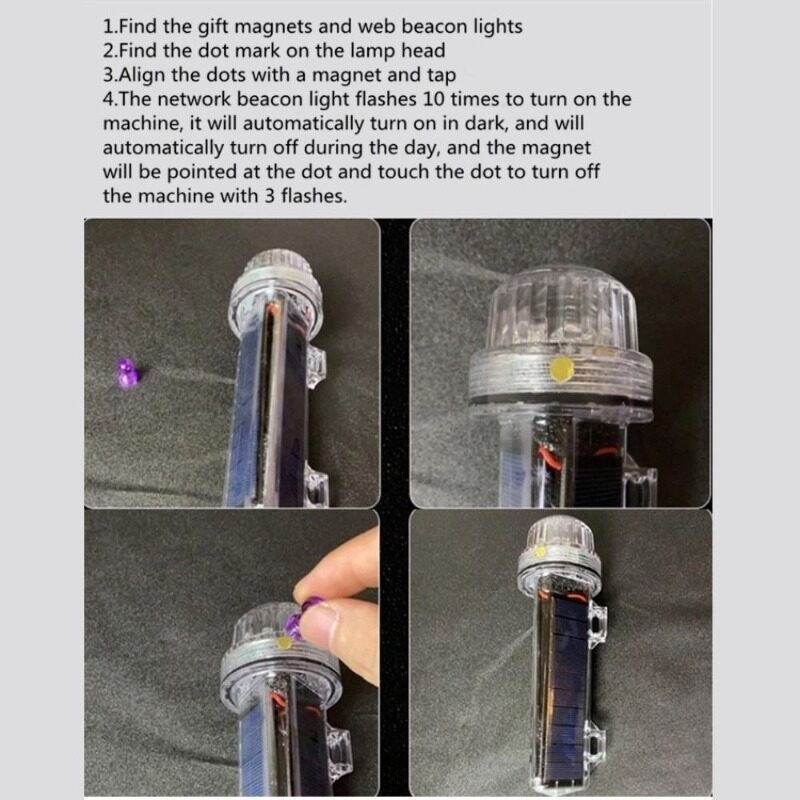 1.Find the gift magnets and web beacon lights
2.Find the dot mark on the lamp head
3.Align the dots with a magnet and tap
4.The network beacon light flashes 10 times to turn on the machine, it will automatically turn on in dark, and will automatically turn off during the day, and the magnet will be pointed at the dot and touch the dot to turn off the machine with 3 flashes.