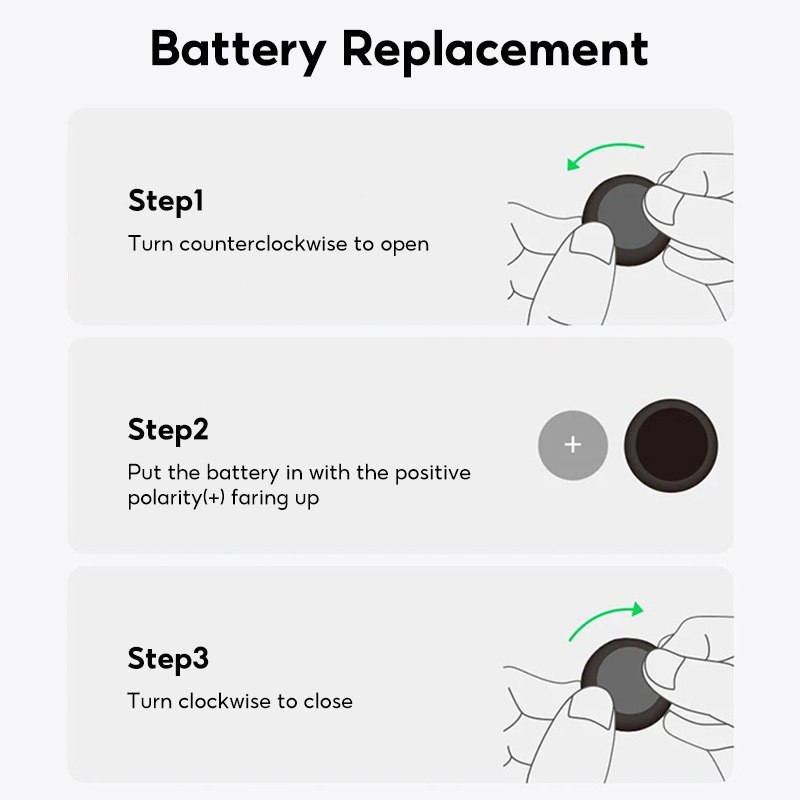 Battery Replacement

Step1

Turn counterclockwise to open

Step2

Put the battery in with the positive polarity(+) faring up

+

Step3

Turn clockwise to close