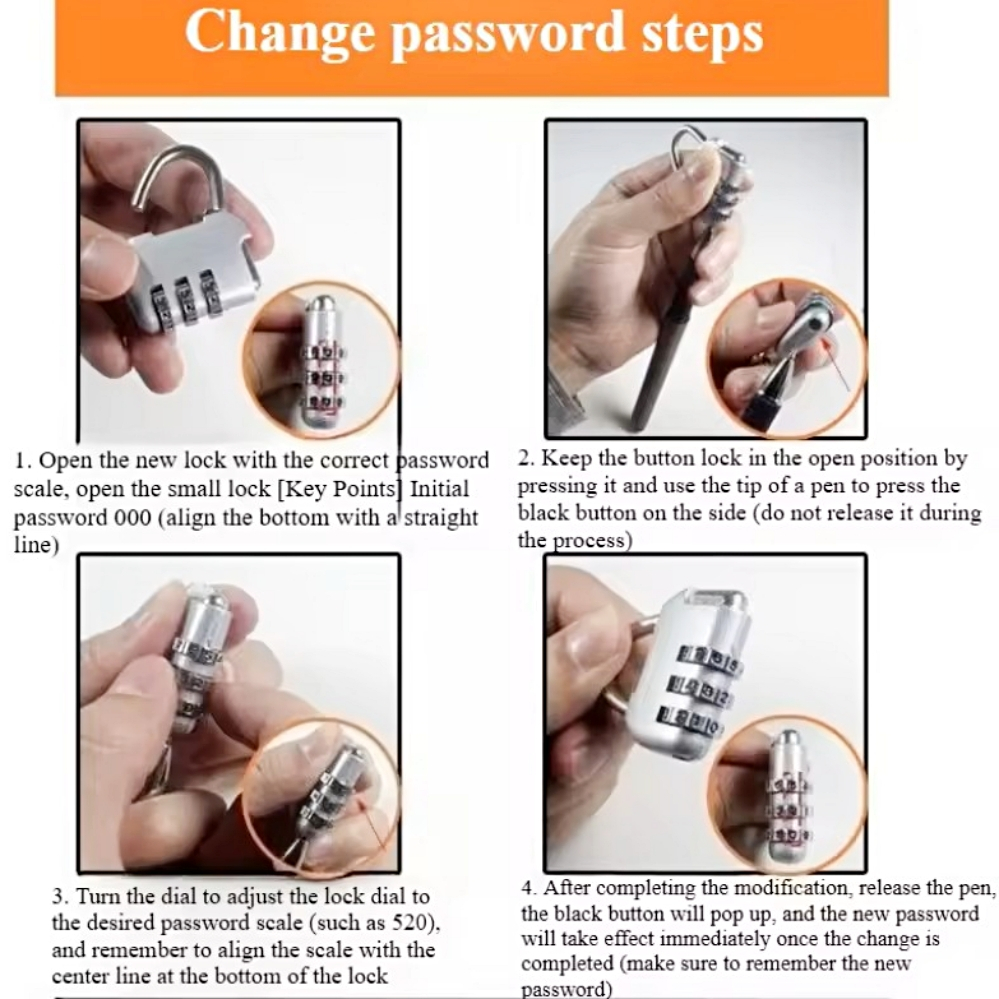 Change password steps

1. Open the new lock with the correct password scale, open the small lock [Key Points] Initial password 000 (align the bottom with a straight line)

2. Keep the button lock in the open position by pressing it and use the tip of a pen to press the black button on the side (do not release it during the process)

3. Turn the dial to adjust the lock dial to the desired password scale (such as 520), and remember to align the scale with the center line at the bottom of the lock

4. After completing the modification, release the pen, the black button will pop up, and the new password will take effect immediately once the change is completed (make sure to remember the new password)