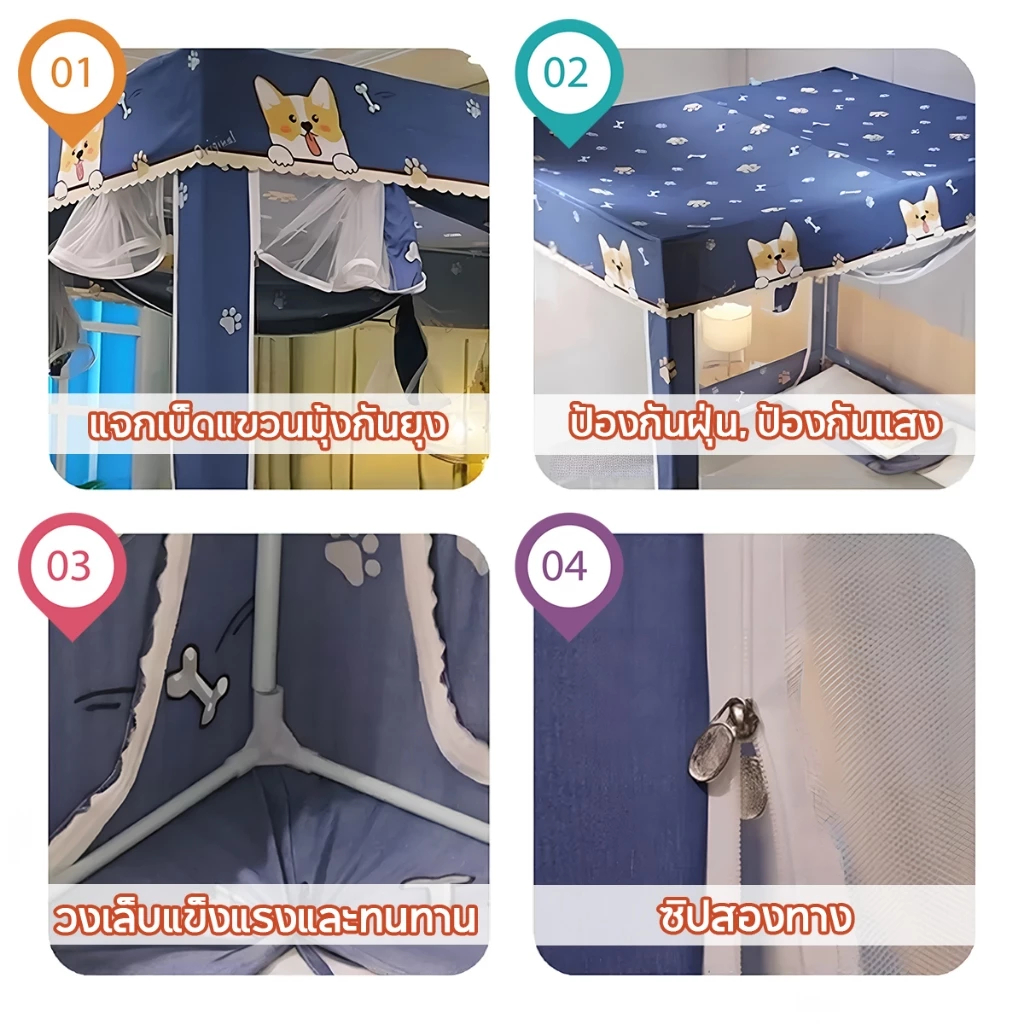 01

Original

แจกเบ็ดแขวนมุ้งกันยุง

02

ป้องกันฝุ่น, ป้องกันแสง

03

วงเล็บแข็งแรงและทนทาน

04

ซิปสองทาง